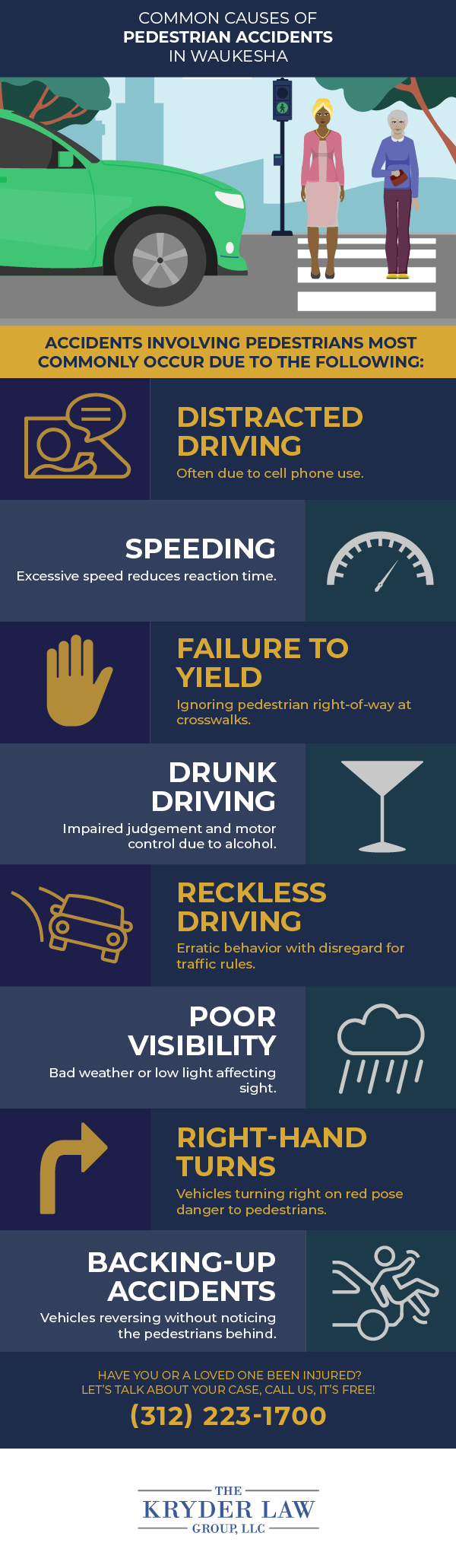 COMMON CAUSES OF PEDESTRIAN ACCIDENTS IN WAUKESHA

ACCIDENTS INVOLVING PEDESTRIANS MOST COMMONLY OCCUR DUE TO THE FOLLOWING:

DISTRACTED DRIVING
Often due to cell phone use.

SPEEDING
Excessive speed reduces reaction time.

FAILURE TO YIELD
Ignoring pedestrian right-of-way at crosswalks.

DRUNK DRIVING
Impaired judgement and motor control due to alcohol.

RECKLESS DRIVING
Erratic behavior with disregard for traffic rules.

POOR VISIBILITY
Bad weather or low light affecting sight.

RIGHT-HAND TURNS
Vehicles turning right on red pose danger to pedestrians.

BACKING-UP ACCIDENTS
Vehicles reversing without noticing the pedestrians behind.

HAVE YOU OR A LOVED ONE BEEN INJURED? LET'S TALK ABOUT YOUR CASE, CALL US, IT'S FREE!
(312) 223-1700

THE
KRYDER LAW
GROUP, LLC