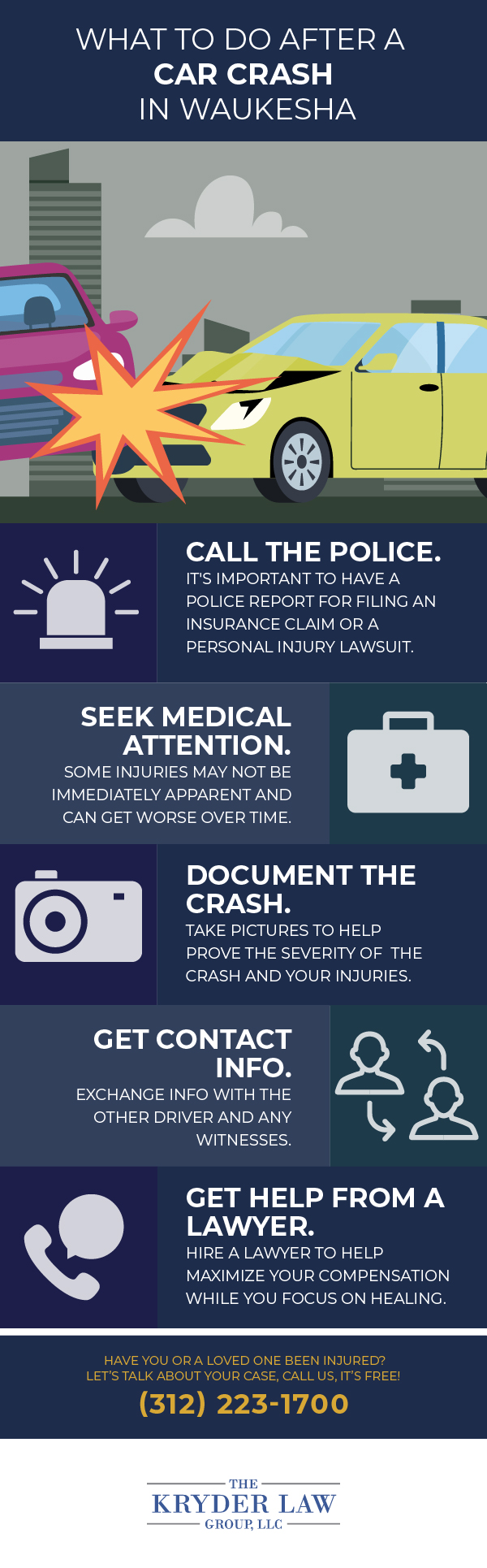 WHAT TO DO AFTER A CAR CRASH IN WAUKESHA

CALL THE POLICE.
IT'S IMPORTANT TO HAVE A POLICE REPORT FOR FILING AN INSURANCE CLAIM OR A PERSONAL INJURY LAWSUIT.

SEEK MEDICAL ATTENTION.
SOME INJURIES MAY NOT BE IMMEDIATELY APPARENT AND CAN GET WORSE OVER TIME.

DOCUMENT THE CRASH.
TAKE PICTURES TO HELP PROVE THE SEVERITY OF THE CRASH AND YOUR INJURIES.

GET CONTACT INFO.
EXCHANGE INFO WITH THE OTHER DRIVER AND ANY WITNESSES.

GET HELP FROM A LAWYER.
HIRE A LAWYER TO HELP MAXIMIZE YOUR COMPENSATION WHILE YOU FOCUS ON HEALING.

HAVE YOU OR A LOVED ONE BEEN INJURED?
LET'S TALK ABOUT YOUR CASE, CALL US, IT'S FREE!
(312) 223-1700

THE
KRYDER LAW
GROUP, LLC