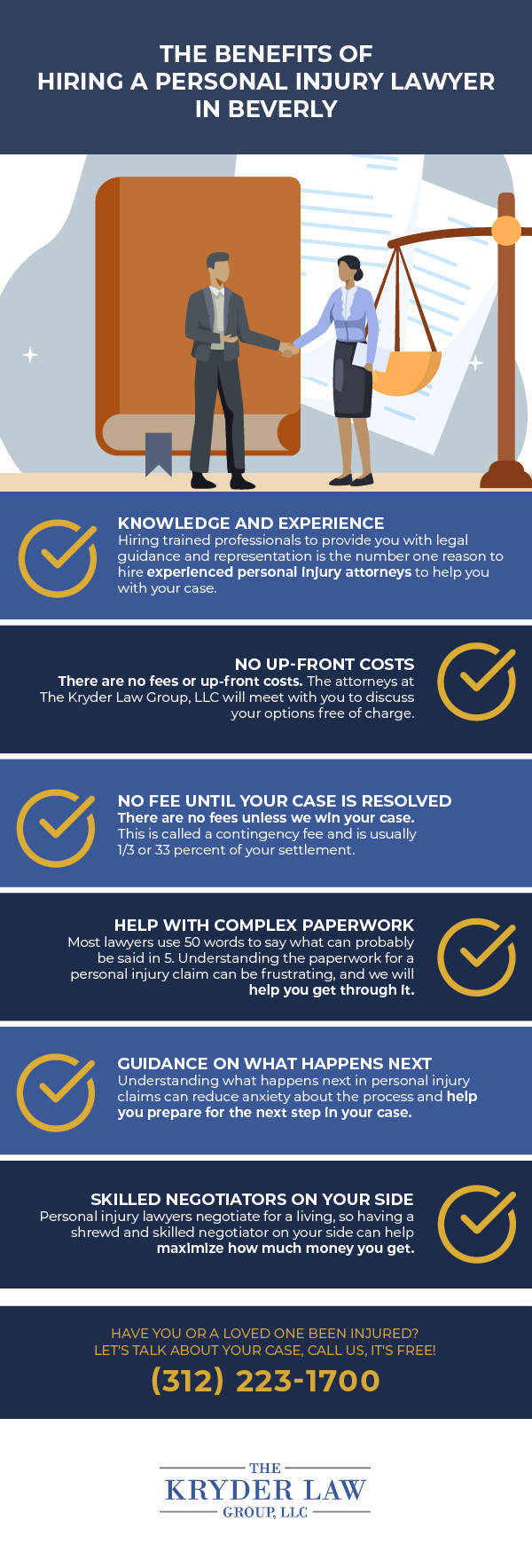 THE BENEFITS OF HIRING A PERSONAL INJURY LAWYER IN BEVERLY

KNOWLEDGE AND EXPERIENCE
Hiring trained professionals to provide you with legal guidance and representation is the number one reason to hire experienced personal injury attorneys to help you with your case.

NO UP-FRONT COSTS
There are no fees or up-front costs. The attorneys at The Kryder Law Group, LLC will meet with you to discuss your options free of charge.

NO FEE UNTIL YOUR CASE IS RESOLVED
There are no fees unless we win your case. This is called a contingency fee and is usually 1/3 or 33 percent of your settlement.

HELP WITH COMPLEX PAPERWORK
Most lawyers use 50 words to say what can probably be said in 5. Understanding the paperwork for a personal injury claim can be frustrating, and we will help you get through it.

GUIDANCE ON WHAT HAPPENS NEXT
Understanding what happens next in personal injury claims can reduce anxiety about the process and help you prepare for the next step in your case.

SKILLED NEGOTIATORS ON YOUR SIDE
Personal injury lawyers negotiate for a living, so having a shrewd and skilled negotiator on your side can help maximize how much money you get.

HAVE YOU OR A LOVED ONE BEEN INJURED?
LET'S TALK ABOUT YOUR CASE, CALL US, IT'S FREE!
(312) 223-1700

THE
KRYDER LAW
GROUP, LLC