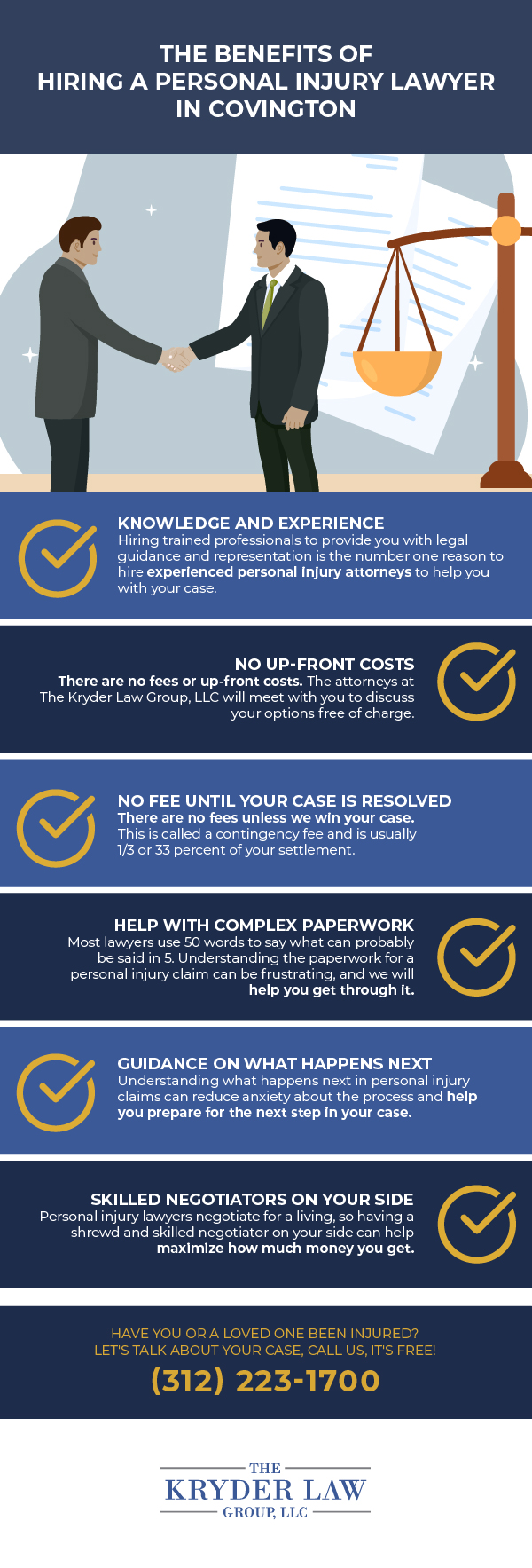 THE BENEFITS OF HIRING A PERSONAL INJURY LAWYER IN COVINGTON

KNOWLEDGE AND EXPERIENCE
Hiring trained professionals to provide you with legal guidance and representation is the number one reason to hire experienced personal injury attorneys to help you with your case.

NO UP-FRONT COSTS
There are no fees or up-front costs. The attorneys at The Kryder Law Group, LLC will meet with you to discuss your options free of charge.

NO FEE UNTIL YOUR CASE IS RESOLVED
There are no fees unless we win your case. This is called a contingency fee and is usually 1/3 or 33 percent of your settlement.

HELP WITH COMPLEX PAPERWORK
Most lawyers use 50 words to say what can probably be said in 5. Understanding the paperwork for a personal injury claim can be frustrating, and we will help you get through it.

GUIDANCE ON WHAT HAPPENS NEXT
Understanding what happens next in personal injury claims can reduce anxiety about the process and help you prepare for the next step in your case.

SKILLED NEGOTIATORS ON YOUR SIDE
Personal injury lawyers negotiate for a living, so having a shrewd and skilled negotiator on your side can help maximize how much money you get.

HAVE YOU OR A LOVED ONE BEEN INJURED?
LET'S TALK ABOUT YOUR CASE, CALL US, IT'S FREE!
(312) 223-1700

THE
KRYDER LAW
GROUP, LLC