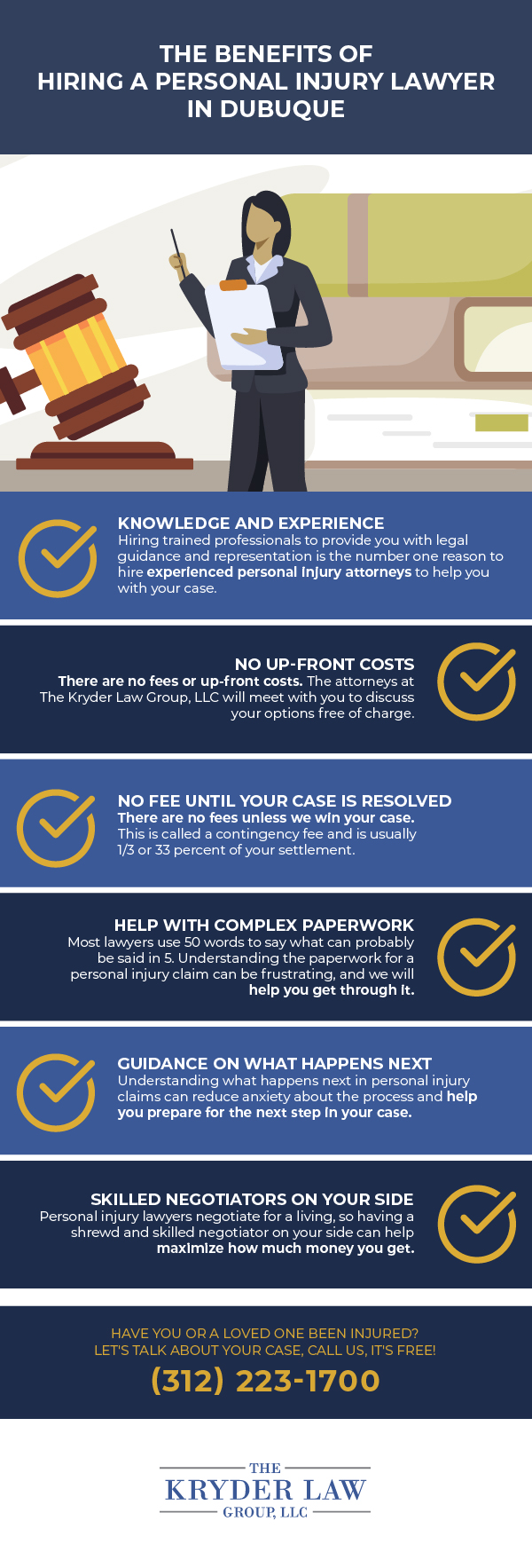 THE BENEFITS OF HIRING A PERSONAL INJURY LAWYER IN DUBUQUE

KNOWLEDGE AND EXPERIENCE
Hiring trained professionals to provide you with legal guidance and representation is the number one reason to hire experienced personal injury attorneys to help you with your case.

NO UP-FRONT COSTS
There are no fees or up-front costs. The attorneys at The Kryder Law Group, LLC will meet with you to discuss your options free of charge.

NO FEE UNTIL YOUR CASE IS RESOLVED
There are no fees unless we win your case. This is called a contingency fee and is usually 1/3 or 33 percent of your settlement.

HELP WITH COMPLEX PAPERWORK
Most lawyers use 50 words to say what can probably be said in 5. Understanding the paperwork for a personal injury claim can be frustrating, and we will help you get through it.

GUIDANCE ON WHAT HAPPENS NEXT
Understanding what happens next in personal injury claims can reduce anxiety about the process and help you prepare for the next step in your case.

SKILLED NEGOTIATORS ON YOUR SIDE
Personal injury lawyers negotiate for a living, so having a shrewd and skilled negotiator on your side can help maximize how much money you get.

HAVE YOU OR A LOVED ONE BEEN INJURED?
LET'S TALK ABOUT YOUR CASE, CALL US, IT'S FREE!
(312) 223-1700

THE
KRYDER LAW
GROUP, LLC