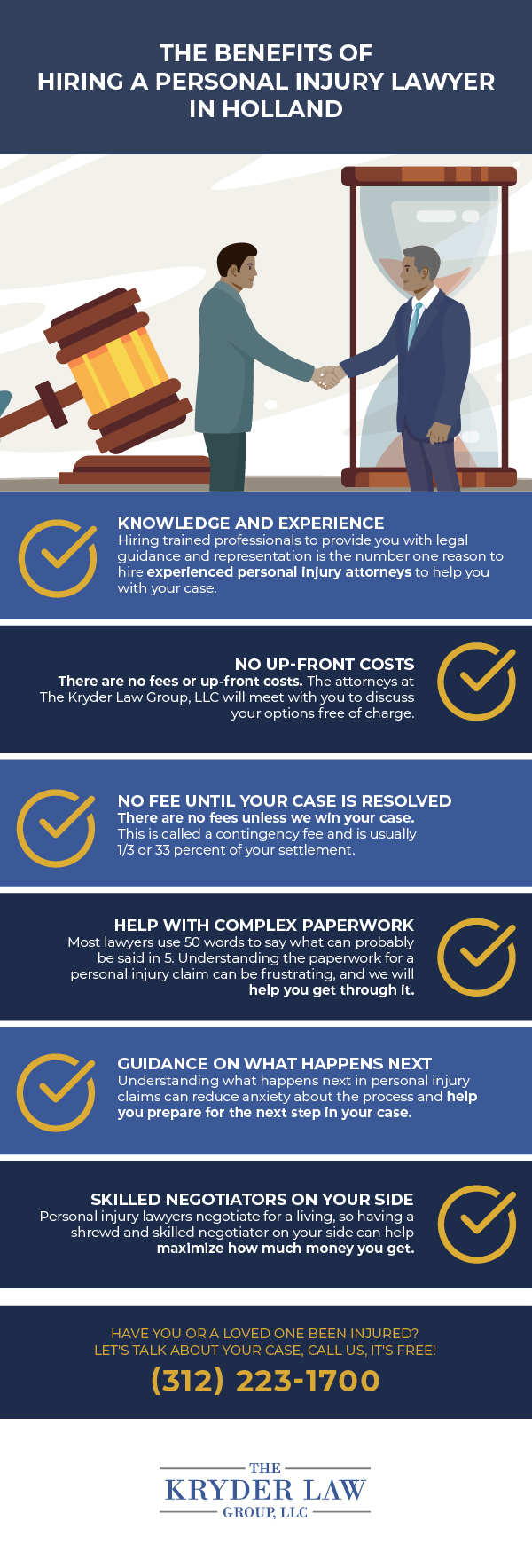 THE BENEFITS OF HIRING A PERSONAL INJURY LAWYER IN HOLLAND

KNOWLEDGE AND EXPERIENCE
Hiring trained professionals to provide you with legal guidance and representation is the number one reason to hire experienced personal injury attorneys to help you with your case.

NO UP-FRONT COSTS
There are no fees or up-front costs. The attorneys at The Kryder Law Group, LLC will meet with you to discuss your options free of charge.

NO FEE UNTIL YOUR CASE IS RESOLVED
There are no fees unless we win your case. This is called a contingency fee and is usually 1/3 or 33 percent of your settlement.

HELP WITH COMPLEX PAPERWORK
Most lawyers use 50 words to say what can probably be said in 5. Understanding the paperwork for a personal injury claim can be frustrating, and we will help you get through it.

GUIDANCE ON WHAT HAPPENS NEXT
Understanding what happens next in personal injury claims can reduce anxiety about the process and help you prepare for the next step in your case.

SKILLED NEGOTIATORS ON YOUR SIDE
Personal injury lawyers negotiate for a living, so having a shrewd and skilled negotiator on your side can help maximize how much money you get.

HAVE YOU OR A LOVED ONE BEEN INJURED?
LET'S TALK ABOUT YOUR CASE, CALL US, IT'S FREE!
(312) 223-1700

THE KRYDER LAW GROUP, LLC