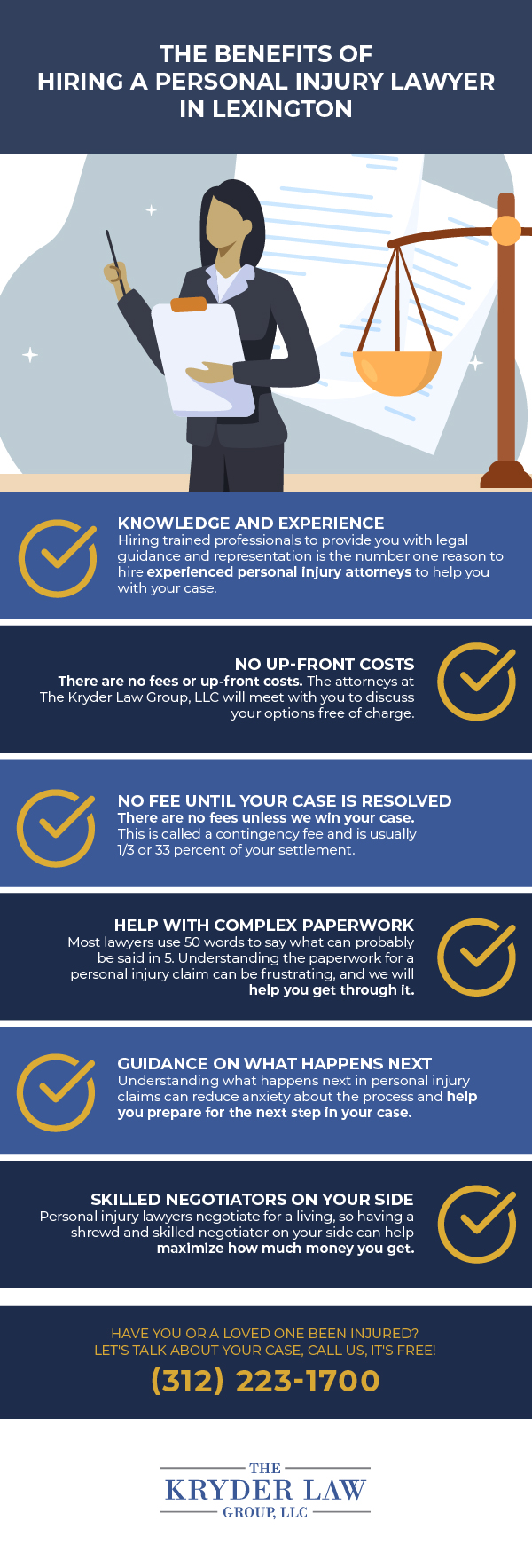 THE BENEFITS OF HIRING A PERSONAL INJURY LAWYER IN LEXINGTON

KNOWLEDGE AND EXPERIENCE
Hiring trained professionals to provide you with legal guidance and representation is the number one reason to hire experienced personal injury attorneys to help you with your case.

NO UP-FRONT COSTS
There are no fees or up-front costs. The attorneys at The Kryder Law Group, LLC will meet with you to discuss your options free of charge.

NO FEE UNTIL YOUR CASE IS RESOLVED
There are no fees unless we win your case. This is called a contingency fee and is usually 1/3 or 33 percent of your settlement.

HELP WITH COMPLEX PAPERWORK
Most lawyers use 50 words to say what can probably be said in 5. Understanding the paperwork for a personal injury claim can be frustrating, and we will help you get through it.

GUIDANCE ON WHAT HAPPENS NEXT
Understanding what happens next in personal injury claims can reduce anxiety about the process and help you prepare for the next step in your case.

SKILLED NEGOTIATORS ON YOUR SIDE
Personal injury lawyers negotiate for a living, so having a shrewd and skilled negotiator on your side can help maximize how much money you get.

HAVE YOU OR A LOVED ONE BEEN INJURED?
LET'S TALK ABOUT YOUR CASE, CALL US, IT'S FREE!
(312) 223-1700

THE
KRYDER LAW
GROUP, LLC