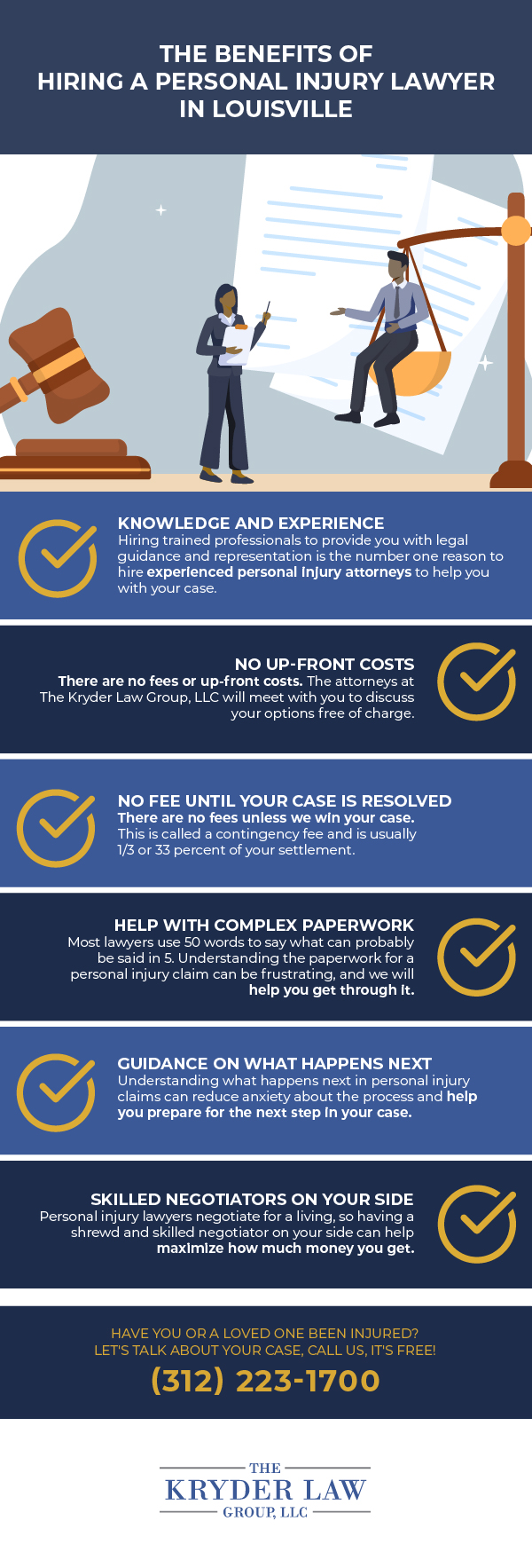 THE BENEFITS OF HIRING A PERSONAL INJURY LAWYER IN LOUISVILLE

KNOWLEDGE AND EXPERIENCE
Hiring trained professionals to provide you with legal guidance and representation is the number one reason to hire experienced personal injury attorneys to help you with your case.

NO UP-FRONT COSTS
There are no fees or up-front costs. The attorneys at The Kryder Law Group, LLC will meet with you to discuss your options free of charge.

NO FEE UNTIL YOUR CASE IS RESOLVED
There are no fees unless we win your case. This is called a contingency fee and is usually 1/3 or 33 percent of your settlement.

HELP WITH COMPLEX PAPERWORK
Most lawyers use 50 words to say what can probably be said in 5. Understanding the paperwork for a personal injury claim can be frustrating, and we will help you get through it.

GUIDANCE ON WHAT HAPPENS NEXT
Understanding what happens next in personal injury claims can reduce anxiety about the process and help you prepare for the next step in your case.

SKILLED NEGOTIATORS ON YOUR SIDE
Personal injury lawyers negotiate for a living, so having a shrewd and skilled negotiator on your side can help maximize how much money you get.

HAVE YOU OR A LOVED ONE BEEN INJURED?
LET'S TALK ABOUT YOUR CASE, CALL US, IT'S FREE!
(312) 223-1700

THE
KRYDER LAW
GROUP, LLC