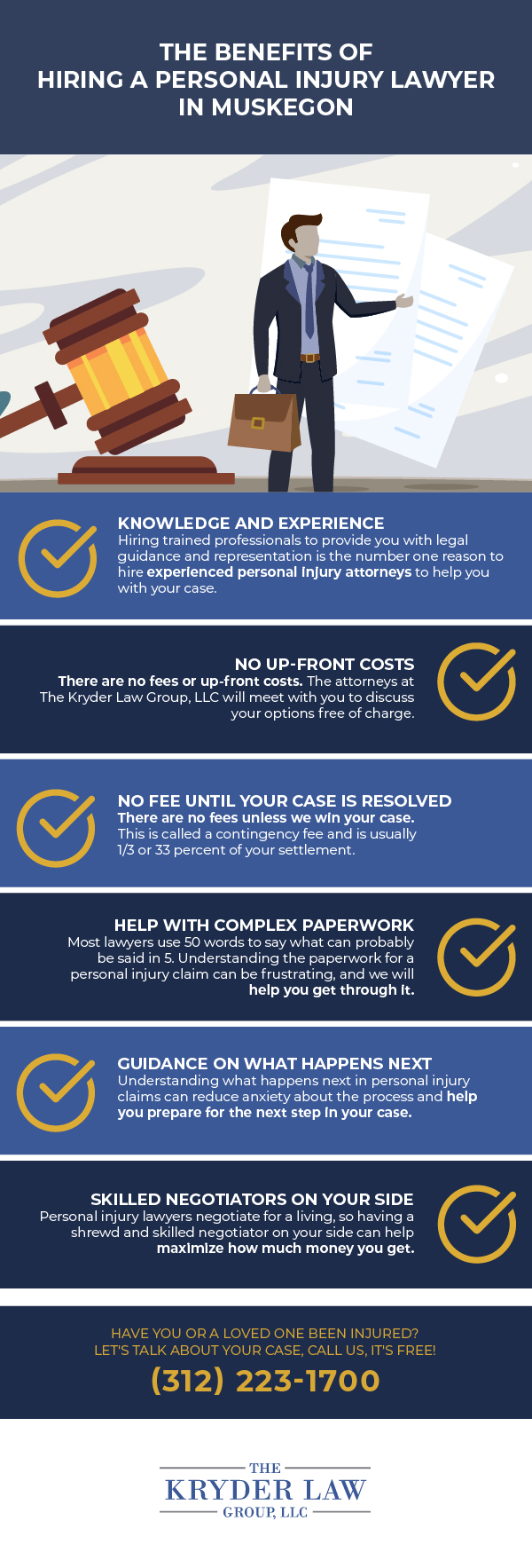 THE BENEFITS OF HIRING A PERSONAL INJURY LAWYER IN MUSKEGON

KNOWLEDGE AND EXPERIENCE
Hiring trained professionals to provide you with legal guidance and representation is the number one reason to hire experienced personal injury attorneys to help you with your case.

NO UP-FRONT COSTS
There are no fees or up-front costs. The attorneys at The Kryder Law Group, LLC will meet with you to discuss your options free of charge.

NO FEE UNTIL YOUR CASE IS RESOLVED
There are no fees unless we win your case. This is called a contingency fee and is usually 1/3 or 33 percent of your settlement.

HELP WITH COMPLEX PAPERWORK
Most lawyers use 50 words to say what can probably be said in 5. Understanding the paperwork for a personal injury claim can be frustrating, and we will help you get through it.

GUIDANCE ON WHAT HAPPENS NEXT
Understanding what happens next in personal injury claims can reduce anxiety about the process and help you prepare for the next step in your case.

SKILLED NEGOTIATORS ON YOUR SIDE
Personal injury lawyers negotiate for a living, so having a shrewd and skilled negotiator on your side can help maximize how much money you get.

HAVE YOU OR A LOVED ONE BEEN INJURED?
LET'S TALK ABOUT YOUR CASE, CALL US, IT'S FREE!
(312) 223-1700

THE
KRYDER LAW
GROUP, LLC