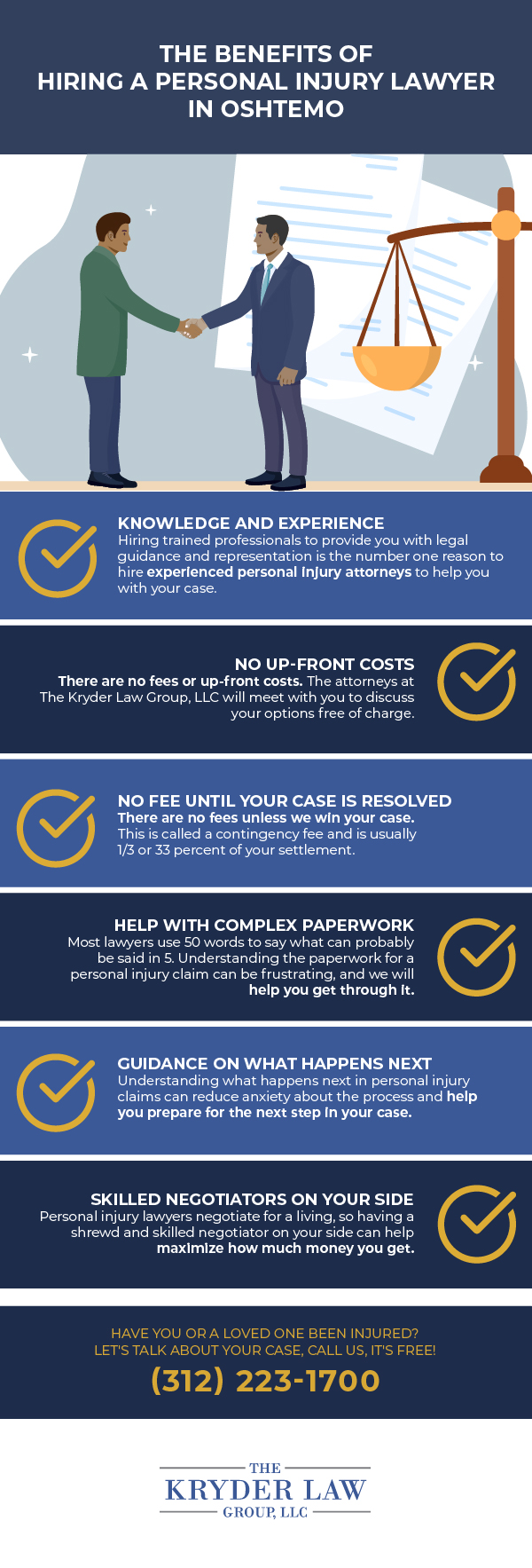 THE BENEFITS OF HIRING A PERSONAL INJURY LAWYER IN OSHTEMO

KNOWLEDGE AND EXPERIENCE
Hiring trained professionals to provide you with legal guidance and representation is the number one reason to hire experienced personal injury attorneys to help you with your case.

NO UP-FRONT COSTS
There are no fees or up-front costs. The attorneys at The Kryder Law Group, LLC will meet with you to discuss your options free of charge.

NO FEE UNTIL YOUR CASE IS RESOLVED
There are no fees unless we win your case. This is called a contingency fee and is usually 1/3 or 33 percent of your settlement.

HELP WITH COMPLEX PAPERWORK
Most lawyers use 50 words to say what can probably be said in 5. Understanding the paperwork for a personal injury claim can be frustrating, and we will help you get through it.

GUIDANCE ON WHAT HAPPENS NEXT
Understanding what happens next in personal injury claims can reduce anxiety about the process and help you prepare for the next step in your case.

SKILLED NEGOTIATORS ON YOUR SIDE
Personal injury lawyers negotiate for a living, so having a shrewd and skilled negotiator on your side can help maximize how much money you get.

HAVE YOU OR A LOVED ONE BEEN INJURED?
LET'S TALK ABOUT YOUR CASE, CALL US, IT'S FREE!
(312) 223-1700

THE
KRYDER LAW
GROUP, LLC