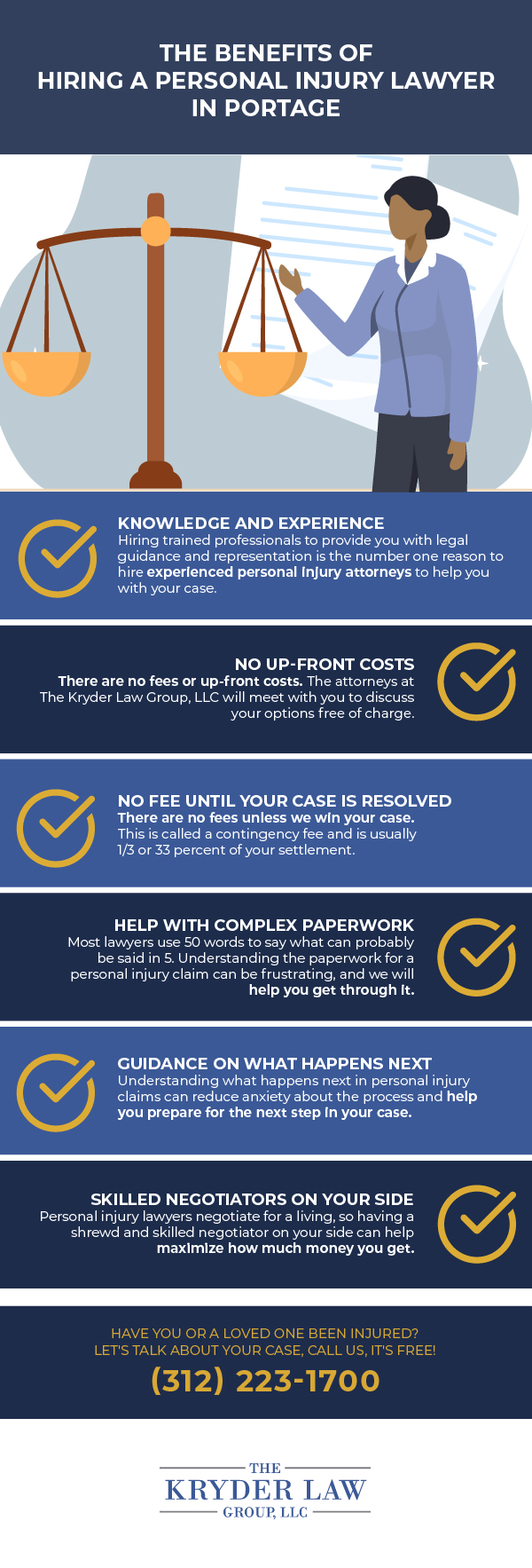 THE BENEFITS OF HIRING A PERSONAL INJURY LAWYER IN PORTAGE

KNOWLEDGE AND EXPERIENCE
Hiring trained professionals to provide you with legal guidance and representation is the number one reason to hire experienced personal injury attorneys to help you with your case.

NO UP-FRONT COSTS
There are no fees or up-front costs. The attorneys at The Kryder Law Group, LLC will meet with you to discuss your options free of charge.

NO FEE UNTIL YOUR CASE IS RESOLVED
There are no fees unless we win your case. This is called a contingency fee and is usually 1/3 or 33 percent of your settlement.

HELP WITH COMPLEX PAPERWORK
Most lawyers use 50 words to say what can probably be said in 5. Understanding the paperwork for a personal injury claim can be frustrating, and we will help you get through it.

GUIDANCE ON WHAT HAPPENS NEXT
Understanding what happens next in personal injury claims can reduce anxiety about the process and help you prepare for the next step in your case.

SKILLED NEGOTIATORS ON YOUR SIDE
Personal injury lawyers negotiate for a living, so having a shrewd and skilled negotiator on your side can help maximize how much money you get.

HAVE YOU OR A LOVED ONE BEEN INJURED?
LET'S TALK ABOUT YOUR CASE, CALL US, IT'S FREE!
(312) 223-1700

THE
KRYDER LAW
GROUP, LLC