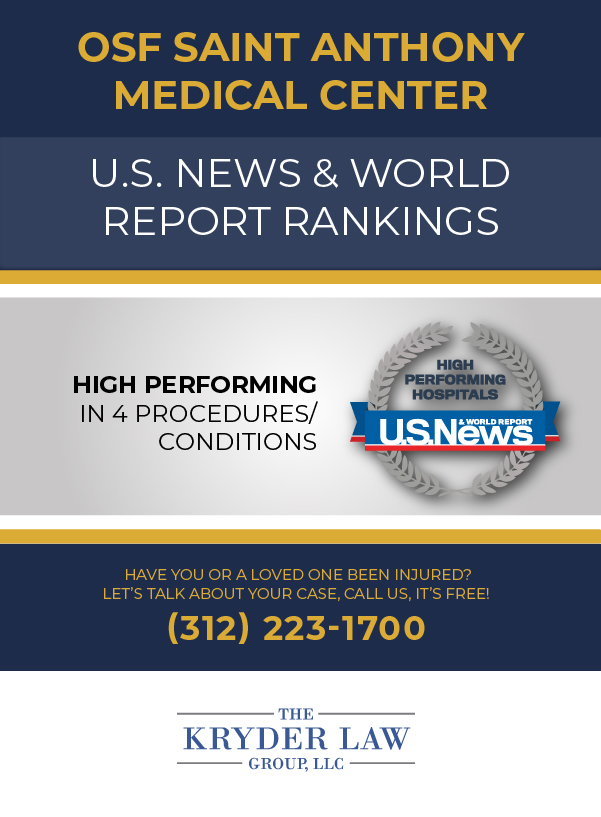 OSF SAINT ANTHONY MEDICAL CENTER

U.S. NEWS & WORLD REPORT RANKINGS

HIGH PERFORMING IN 4 PROCEDURES/ CONDITIONS

HIGH PERFORMING HOSPITALS

U.S.News & WORLD REPORT

HAVE YOU OR A LOVED ONE BEEN INJURED?
LET'S TALK ABOUT YOUR CASE, CALL US, IT'S FREE!

(312) 223-1700

THE
KRYDER LAW
GROUP, LLC