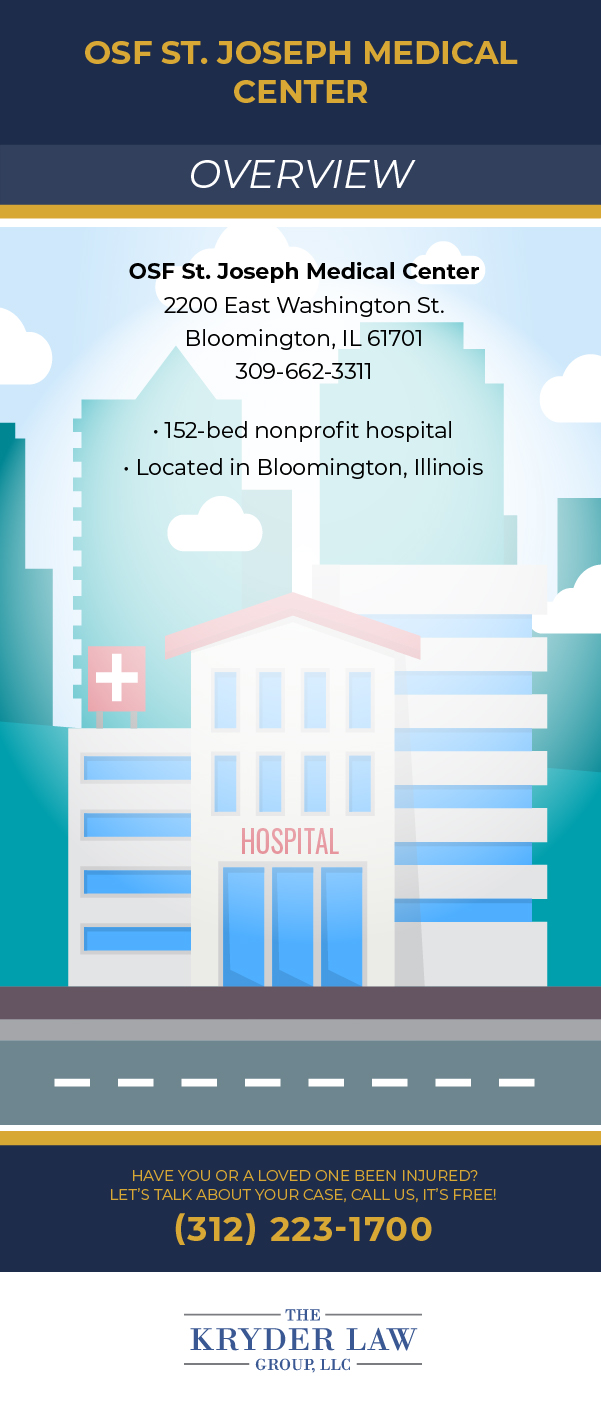 OSF ST. JOSEPH MEDICAL CENTER

OVERVIEW

OSF St. Joseph Medical Center
2200 East Washington St.
Bloomington, IL 61701
309-662-3311

• 152-bed nonprofit hospital
• Located in Bloomington, Illinois

HOSPITAL

HAVE YOU OR A LOVED ONE BEEN INJURED?
LET'S TALK ABOUT YOUR CASE, CALL US, IT'S FREE!
(312) 223-1700

THE
KRYDER LAW
GROUP, LLC