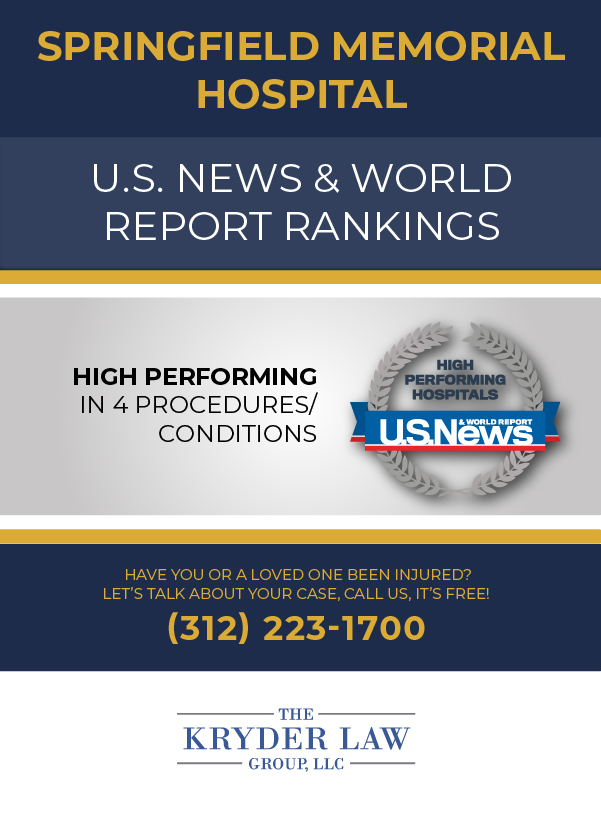 SPRINGFIELD MEMORIAL HOSPITAL

U.S. NEWS & WORLD REPORT RANKINGS

HIGH PERFORMING IN 4 PROCEDURES/ CONDITIONS

HIGH PERFORMING HOSPITALS

U.S.News & WORLD REPORT

HAVE YOU OR A LOVED ONE BEEN INJURED? LET'S TALK ABOUT YOUR CASE, CALL US, IT'S FREE!

(312) 223-1700

THE KRYDER LAW GROUP, LLC