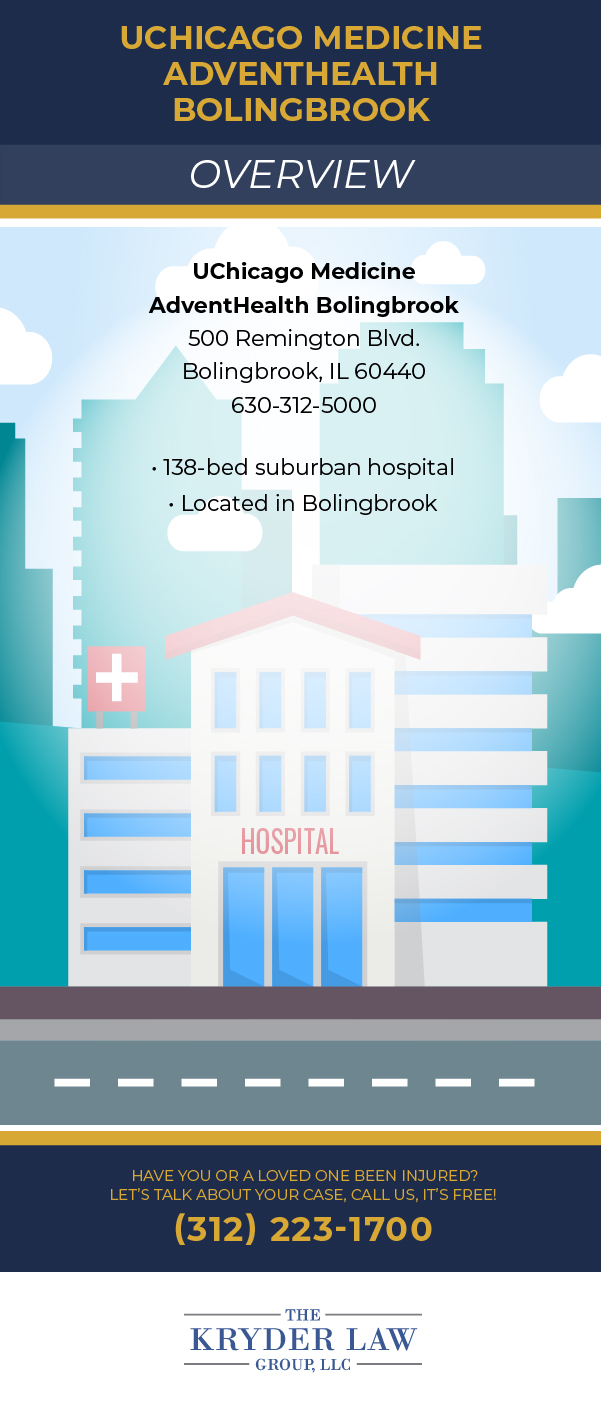 UCHICAGO MEDICINE ADVENTHEALTH BOLINGBROOK

OVERVIEW

UChicago Medicine AdventHealth Bolingbrook
500 Remington Blvd.
Bolingbrook, IL 60440
630-312-5000

• 138-bed suburban hospital
• Located in Bolingbrook

HOSPITAL

HAVE YOU OR A LOVED ONE BEEN INJURED?
LET'S TALK ABOUT YOUR CASE, CALL US, IT'S FREE!
(312) 223-1700

THE
KRYDER LAW
GROUP, LLC