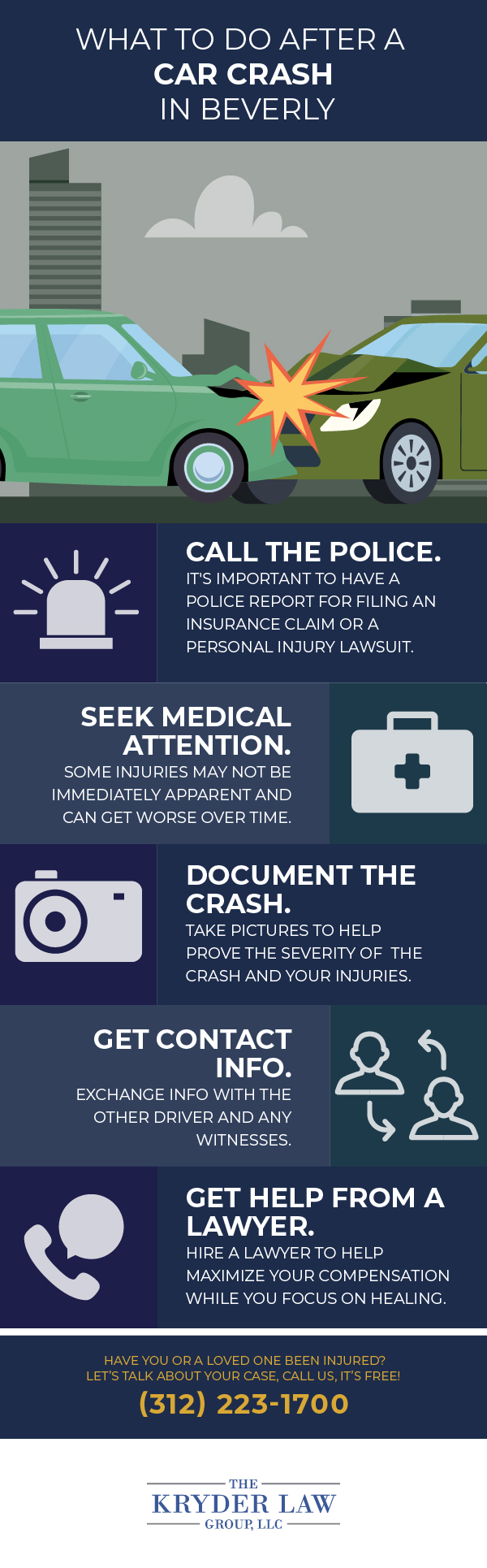 WHAT TO DO AFTER A CAR CRASH IN BEVERLY

CALL THE POLICE.
IT'S IMPORTANT TO HAVE A POLICE REPORT FOR FILING AN INSURANCE CLAIM OR A PERSONAL INJURY LAWSUIT.

SEEK MEDICAL ATTENTION.
SOME INJURIES MAY NOT BE IMMEDIATELY APPARENT AND CAN GET WORSE OVER TIME.

DOCUMENT THE CRASH.
TAKE PICTURES TO HELP PROVE THE SEVERITY OF THE CRASH AND YOUR INJURIES.

GET CONTACT INFO.
EXCHANGE INFO WITH THE OTHER DRIVER AND ANY WITNESSES.

GET HELP FROM A LAWYER.
HIRE A LAWYER TO HELP MAXIMIZE YOUR COMPENSATION WHILE YOU FOCUS ON HEALING.

HAVE YOU OR A LOVED ONE BEEN INJURED?
LET'S TALK ABOUT YOUR CASE, CALL US, IT'S FREE!
(312) 223-1700

THE
KRYDER LAW
GROUP, LLC