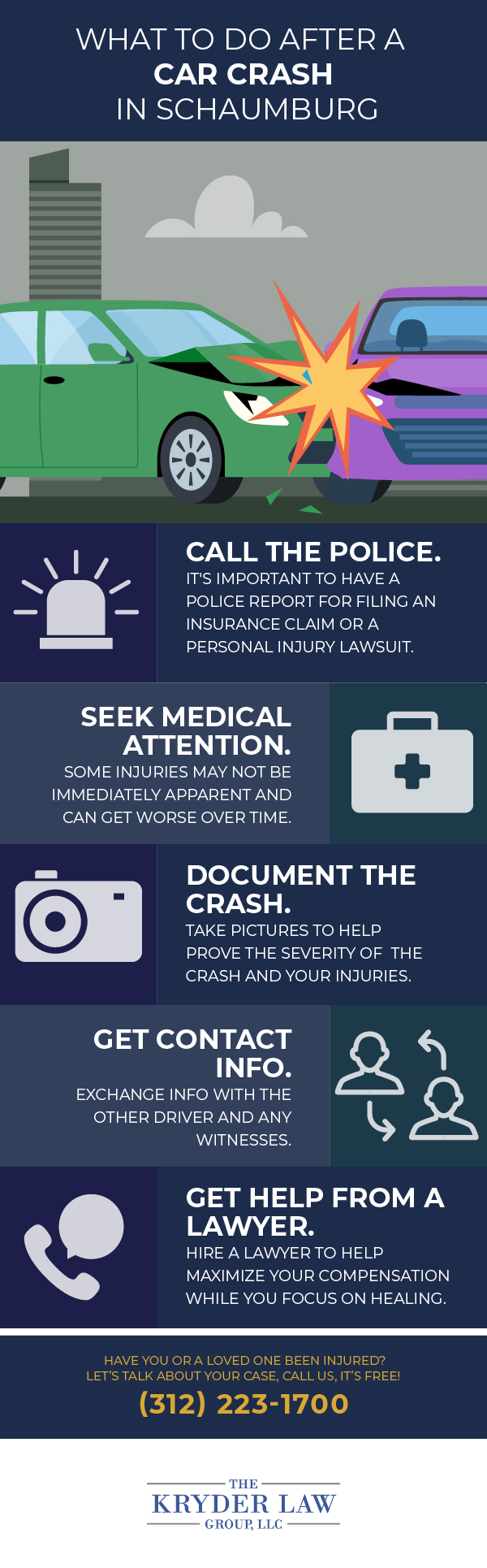 WHAT TO DO AFTER A CAR CRASH IN SCHAUMBURG

CALL THE POLICE.
IT'S IMPORTANT TO HAVE A POLICE REPORT FOR FILING AN INSURANCE CLAIM OR A PERSONAL INJURY LAWSUIT.

SEEK MEDICAL ATTENTION.
SOME INJURIES MAY NOT BE IMMEDIATELY APPARENT AND CAN GET WORSE OVER TIME.

DOCUMENT THE CRASH.
TAKE PICTURES TO HELP PROVE THE SEVERITY OF THE CRASH AND YOUR INJURIES.

GET CONTACT INFO.
EXCHANGE INFO WITH THE OTHER DRIVER AND ANY WITNESSES.

GET HELP FROM A LAWYER.
HIRE A LAWYER TO HELP MAXIMIZE YOUR COMPENSATION WHILE YOU FOCUS ON HEALING.

HAVE YOU OR A LOVED ONE BEEN INJURED?
LET'S TALK ABOUT YOUR CASE, CALL US, IT'S FREE!
(312) 223-1700

THE
KRYDER LAW
GROUP, LLC