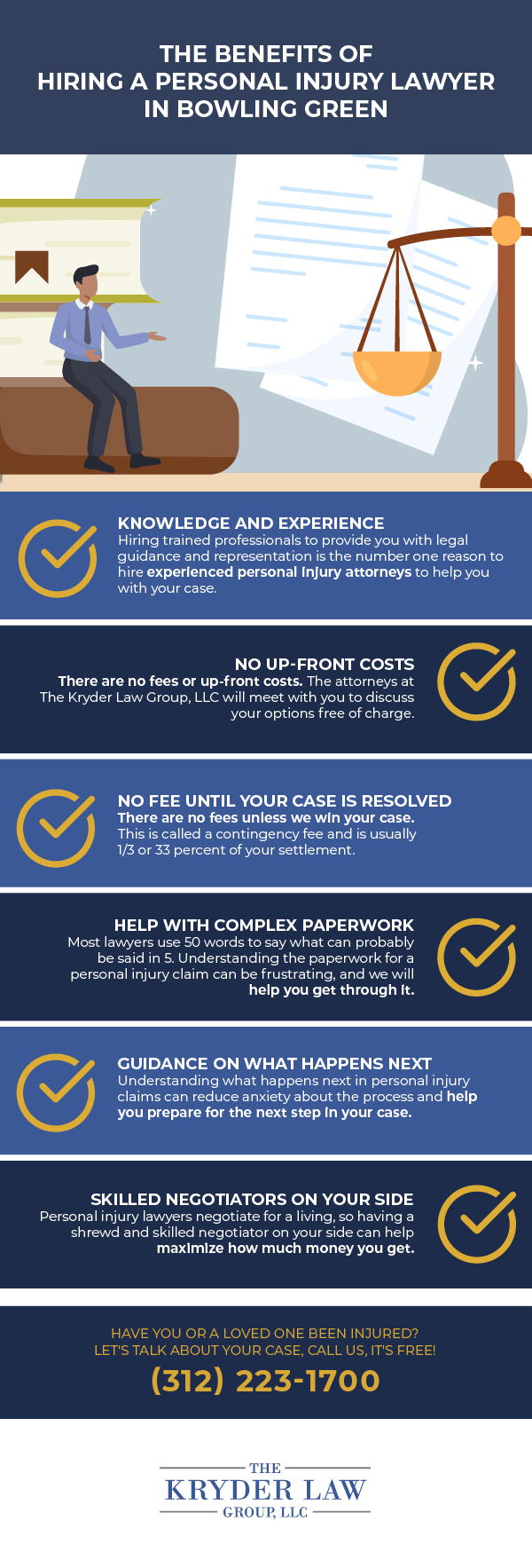 THE BENEFITS OF HIRING A PERSONAL INJURY LAWYER IN BOWLING GREEN

KNOWLEDGE AND EXPERIENCE
Hiring trained professionals to provide you with legal guidance and representation is the number one reason to hire experienced personal injury attorneys to help you with your case.

NO UP-FRONT COSTS
There are no fees or up-front costs. The attorneys at The Kryder Law Group, LLC will meet with you to discuss your options free of charge.

NO FEE UNTIL YOUR CASE IS RESOLVED
There are no fees unless we win your case. This is called a contingency fee and is usually 1/3 or 33 percent of your settlement.

HELP WITH COMPLEX PAPERWORK
Most lawyers use 50 words to say what can probably be said in 5. Understanding the paperwork for a personal injury claim can be frustrating, and we will help you get through it.

GUIDANCE ON WHAT HAPPENS NEXT
Understanding what happens next in personal injury claims can reduce anxiety about the process and help you prepare for the next step in your case.

SKILLED NEGOTIATORS ON YOUR SIDE
Personal injury lawyers negotiate for a living, so having a shrewd and skilled negotiator on your side can help maximize how much money you get.

HAVE YOU OR A LOVED ONE BEEN INJURED?
LET'S TALK ABOUT YOUR CASE, CALL US, IT'S FREE!
(312) 223-1700

THE
KRYDER LAW
GROUP, LLC