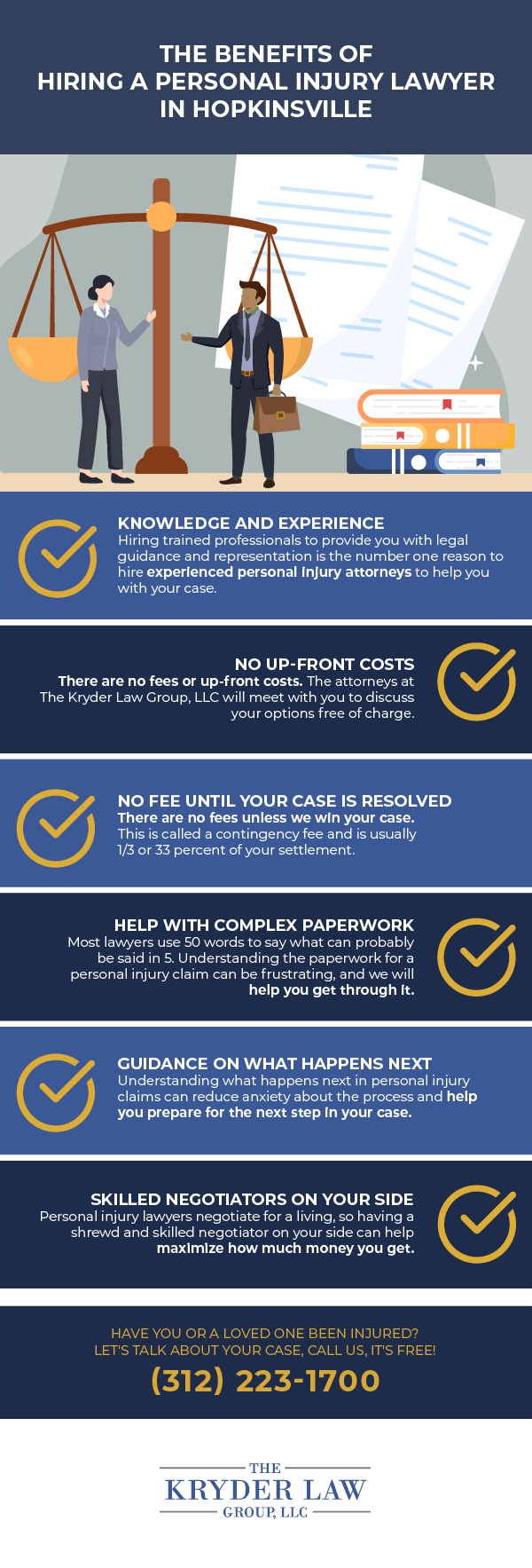 THE BENEFITS OF HIRING A PERSONAL INJURY LAWYER IN HOPKINSVILLE

KNOWLEDGE AND EXPERIENCE
Hiring trained professionals to provide you with legal guidance and representation is the number one reason to hire experienced personal injury attorneys to help you with your case.

NO UP-FRONT COSTS
There are no fees or up-front costs. The attorneys at The Kryder Law Group, LLC will meet with you to discuss your options free of charge.

NO FEE UNTIL YOUR CASE IS RESOLVED
There are no fees unless we win your case. This is called a contingency fee and is usually 1/3 or 33 percent of your settlement.

HELP WITH COMPLEX PAPERWORK
Most lawyers use 50 words to say what can probably be said in 5. Understanding the paperwork for a personal injury claim can be frustrating, and we will help you get through it.

GUIDANCE ON WHAT HAPPENS NEXT
Understanding what happens next in personal injury claims can reduce anxiety about the process and help you prepare for the next step in your case.

SKILLED NEGOTIATORS ON YOUR SIDE
Personal injury lawyers negotiate for a living, so having a shrewd and skilled negotiator on your side can help maximize how much money you get.

HAVE YOU OR A LOVED ONE BEEN INJURED?
LET'S TALK ABOUT YOUR CASE, CALL US, IT'S FREE!
(312) 223-1700

THE
KRYDER LAW
GROUP, LLC