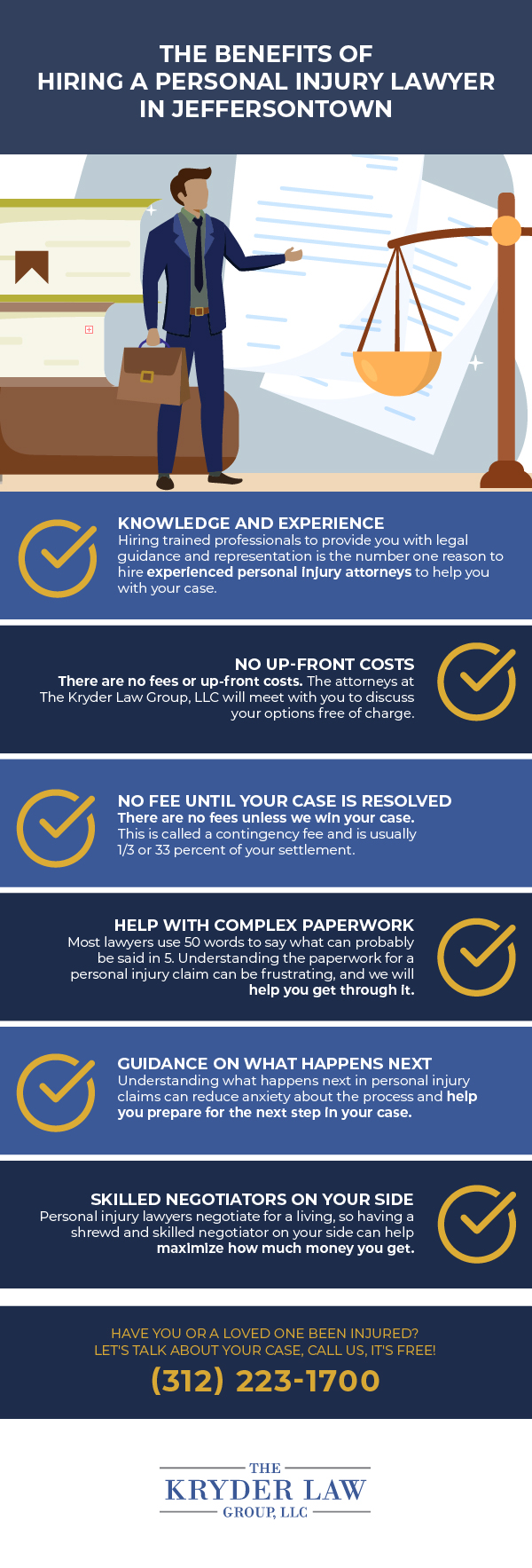 THE BENEFITS OF HIRING A PERSONAL INJURY LAWYER IN JEFFERSONTOWN

KNOWLEDGE AND EXPERIENCE
Hiring trained professionals to provide you with legal guidance and representation is the number one reason to hire experienced personal injury attorneys to help you with your case.

NO UP-FRONT COSTS
There are no fees or up-front costs. The attorneys at The Kryder Law Group, LLC will meet with you to discuss your options free of charge.

NO FEE UNTIL YOUR CASE IS RESOLVED
There are no fees unless we win your case. This is called a contingency fee and is usually 1/3 or 33 percent of your settlement.

HELP WITH COMPLEX PAPERWORK
Most lawyers use 50 words to say what can probably be said in 5. Understanding the paperwork for a personal injury claim can be frustrating, and we will help you get through it.

GUIDANCE ON WHAT HAPPENS NEXT
Understanding what happens next in personal injury claims can reduce anxiety about the process and help you prepare for the next step in your case.

SKILLED NEGOTIATORS ON YOUR SIDE
Personal injury lawyers negotiate for a living, so having a shrewd and skilled negotiator on your side can help maximize how much money you get.

HAVE YOU OR A LOVED ONE BEEN INJURED?
LET'S TALK ABOUT YOUR CASE, CALL US, IT'S FREE!
(312) 223-1700

THE
KRYDER LAW
GROUP, LLC