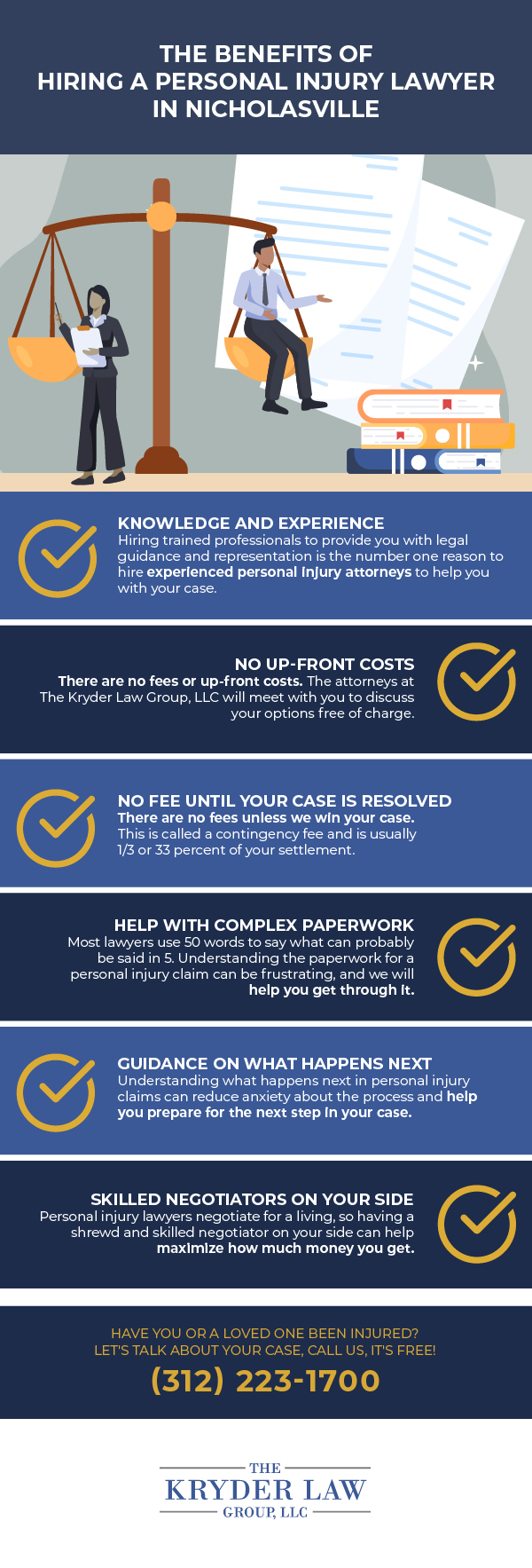 THE BENEFITS OF HIRING A PERSONAL INJURY LAWYER IN NICHOLASVILLE

KNOWLEDGE AND EXPERIENCE
Hiring trained professionals to provide you with legal guidance and representation is the number one reason to hire experienced personal injury attorneys to help you with your case.

NO UP-FRONT COSTS
There are no fees or up-front costs. The attorneys at The Kryder Law Group, LLC will meet with you to discuss your options free of charge.

NO FEE UNTIL YOUR CASE IS RESOLVED
There are no fees unless we win your case. This is called a contingency fee and is usually 1/3 or 33 percent of your settlement.

HELP WITH COMPLEX PAPERWORK
Most lawyers use 50 words to say what can probably be said in 5. Understanding the paperwork for a personal injury claim can be frustrating, and we will help you get through it.

GUIDANCE ON WHAT HAPPENS NEXT
Understanding what happens next in personal injury claims can reduce anxiety about the process and help you prepare for the next step in your case.

SKILLED NEGOTIATORS ON YOUR SIDE
Personal injury lawyers negotiate for a living, so having a shrewd and skilled negotiator on your side can help maximize how much money you get.

HAVE YOU OR A LOVED ONE BEEN INJURED?
LET'S TALK ABOUT YOUR CASE, CALL US, IT'S FREE!
(312) 223-1700

THE
KRYDER LAW
GROUP, LLC