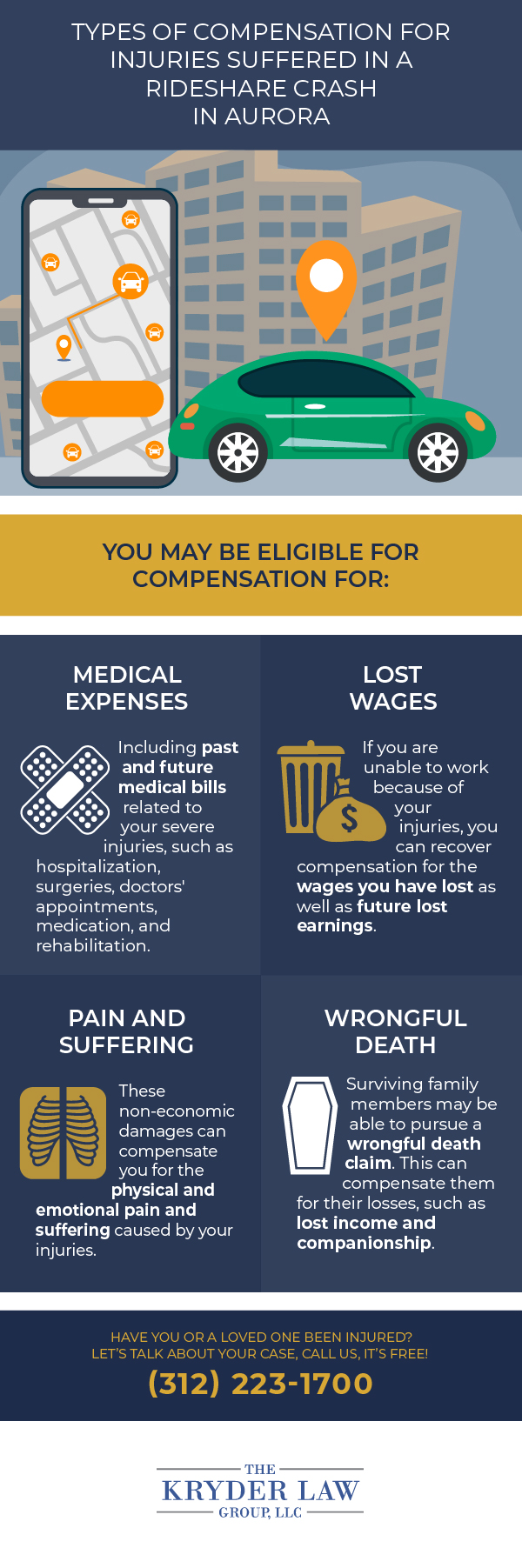 TYPES OF COMPENSATION FOR INJURIES SUFFERED IN A RIDESHARE CRASH IN AURORA

YOU MAY BE ELIGIBLE FOR COMPENSATION FOR:

MEDICAL EXPENSES

Including past and future medical bills related to your severe injuries, such as hospitalization, surgeries, doctors' appointments, medication, and rehabilitation.

LOST WAGES

If you are unable to work because of your injuries, you can recover compensation for the wages you have lost as well as future lost earnings.

PAIN AND SUFFERING

These non-economic damages can compensate you for the physical and emotional pain and suffering caused by your injuries.

WRONGFUL DEATH

Surviving family members may be able to pursue a wrongful death claim. This can compensate them for their losses, such as lost income and companionship.

HAVE YOU OR A LOVED ONE BEEN INJURED?
LET'S TALK ABOUT YOUR CASE, CALL US, IT'S FREE!

(312) 223-1700

THE KRYDER LAW GROUP, LLC