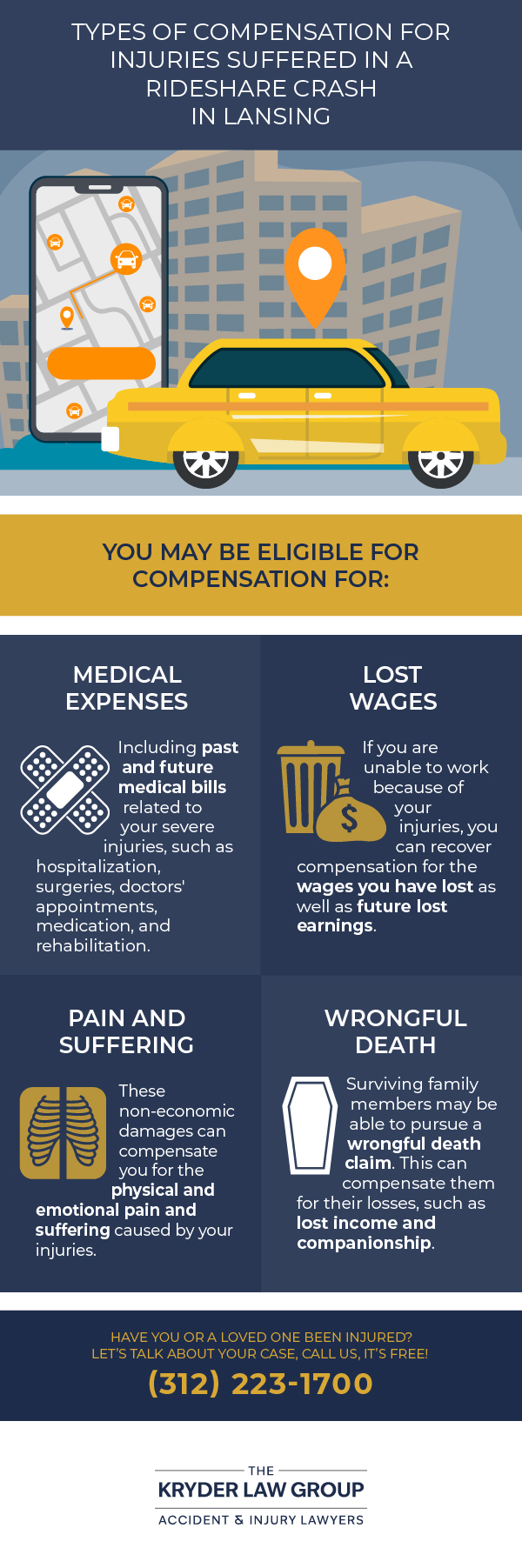 TYPES OF COMPENSATION FOR INJURIES SUFFERED IN A RIDESHARE CRASH IN LANSING

YOU MAY BE ELIGIBLE FOR COMPENSATION FOR:

MEDICAL EXPENSES

Including past and future medical bills related to your severe injuries, such as hospitalization, surgeries, doctors' appointments, medication, and rehabilitation.

LOST WAGES

If you are unable to work because of your injuries, you can recover compensation for the wages you have lost as well as future lost earnings.

PAIN AND SUFFERING

These non-economic damages can compensate you for the physical and emotional pain and suffering caused by your injuries.

WRONGFUL DEATH

Surviving family members may be able to pursue a wrongful death claim. This can compensate them for their losses, such as lost income and companionship.

HAVE YOU OR A LOVED ONE BEEN INJURED?
LET'S TALK ABOUT YOUR CASE, CALL US, IT'S FREE!

(312) 223-1700

THE
KRYDER LAW GROUP
ACCIDENT & INJURY LAWYERS