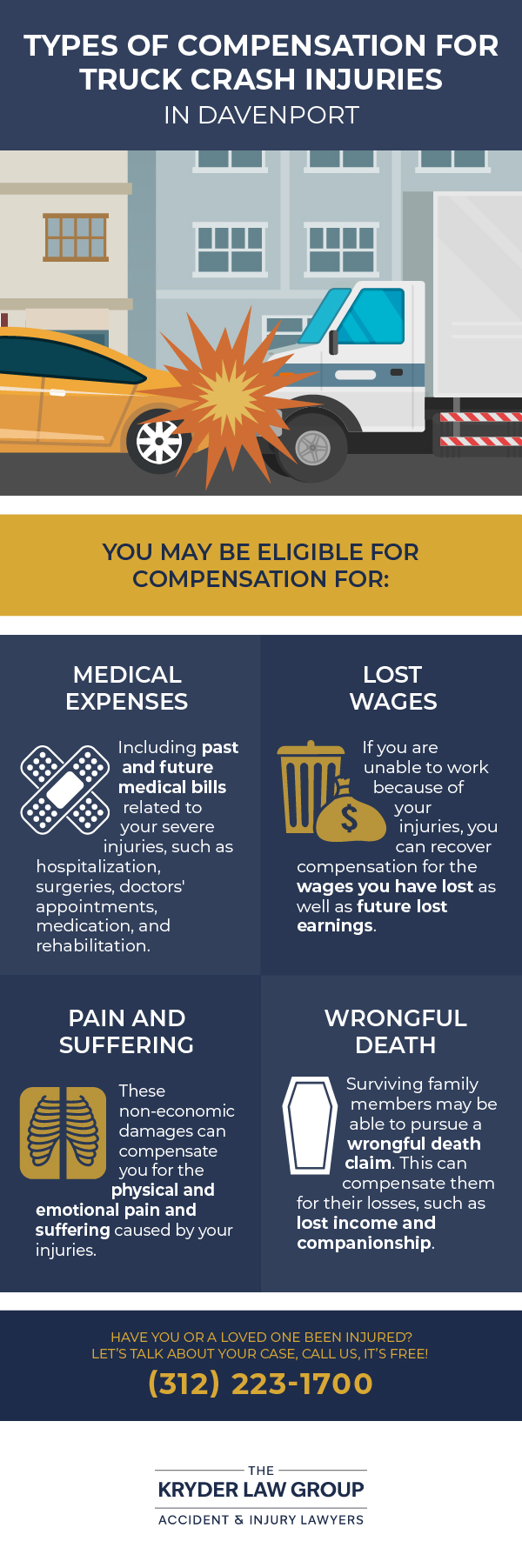 TYPES OF COMPENSATION FOR TRUCK CRASH INJURIES IN DAVENPORT

YOU MAY BE ELIGIBLE FOR COMPENSATION FOR:

MEDICAL EXPENSES

Including past and future medical bills related to your severe injuries, such as hospitalization, surgeries, doctors' appointments, medication, and rehabilitation.

LOST WAGES

If you are unable to work because of your injuries, you can recover compensation for the wages you have lost as well as future lost earnings.

PAIN AND SUFFERING

These non-economic damages can compensate you for the physical and emotional pain and suffering caused by your injuries.

WRONGFUL DEATH

Surviving family members may be able to pursue a wrongful death claim. This can compensate them for their losses, such as lost income and companionship.

HAVE YOU OR A LOVED ONE BEEN INJURED? LET'S TALK ABOUT YOUR CASE, CALL US, IT'S FREE!

(312) 223-1700

THE KRYDER LAW GROUP
ACCIDENT & INJURY LAWYERS