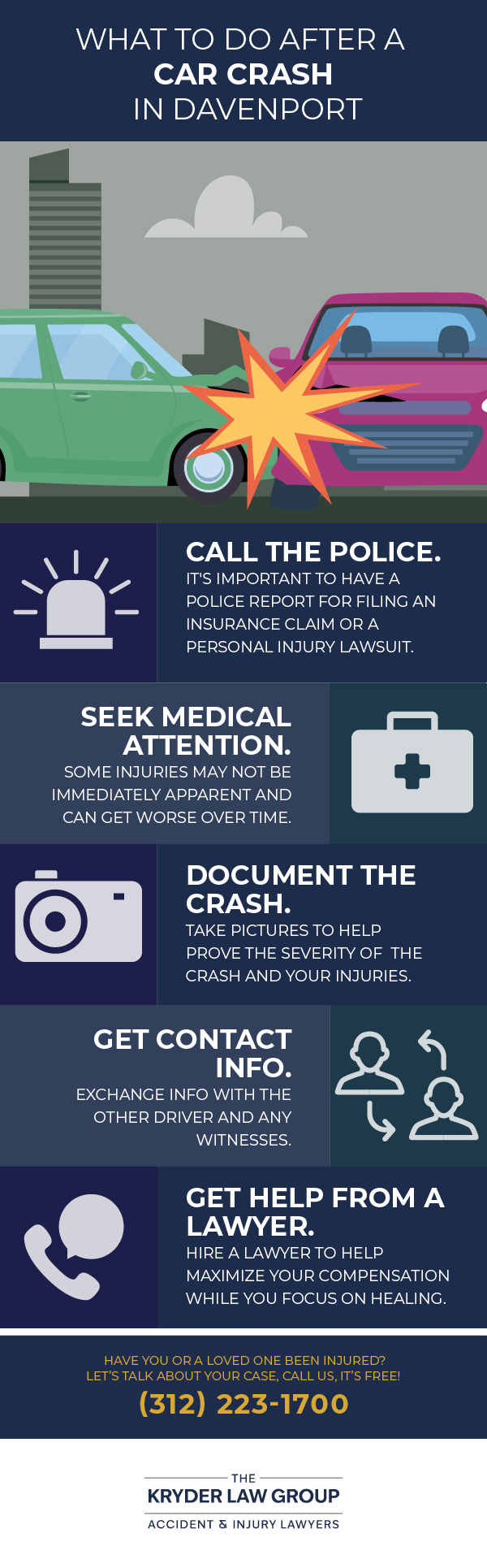 WHAT TO DO AFTER A
CAR CRASH
IN DAVENPORT

CALL THE POLICE.
IT'S IMPORTANT TO HAVE A POLICE REPORT FOR FILING AN INSURANCE CLAIM OR A PERSONAL INJURY LAWSUIT.

SEEK MEDICAL ATTENTION.
SOME INJURIES MAY NOT BE IMMEDIATELY APPARENT AND CAN GET WORSE OVER TIME.

DOCUMENT THE CRASH.
TAKE PICTURES TO HELP PROVE THE SEVERITY OF THE CRASH AND YOUR INJURIES.

GET CONTACT INFO.
EXCHANGE INFO WITH THE OTHER DRIVER AND ANY WITNESSES.

GET HELP FROM A LAWYER.
HIRE A LAWYER TO HELP MAXIMIZE YOUR COMPENSATION WHILE YOU FOCUS ON HEALING.

HAVE YOU OR A LOVED ONE BEEN INJURED?
LET'S TALK ABOUT YOUR CASE, CALL US, IT'S FREE!
(312) 223-1700

THE
KRYDER LAW GROUP
ACCIDENT & INJURY LAWYERS