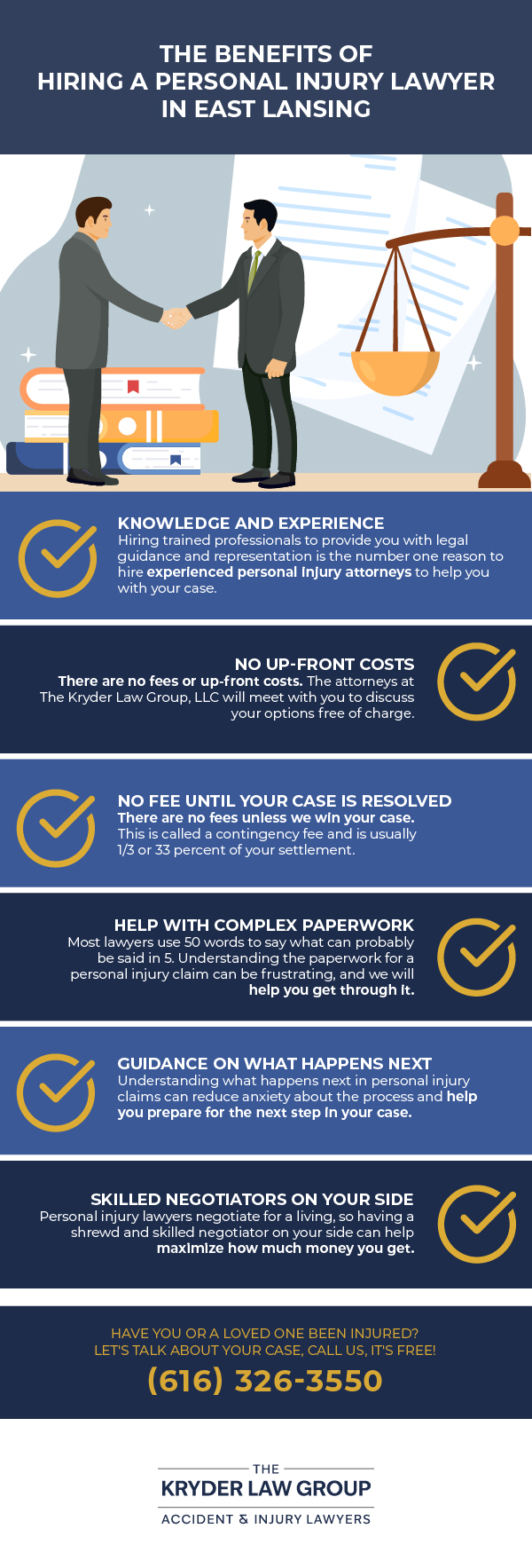 THE BENEFITS OF HIRING A PERSONAL INJURY LAWYER IN EAST LANSING

KNOWLEDGE AND EXPERIENCE
Hiring trained professionals to provide you with legal guidance and representation is the number one reason to hire experienced personal injury attorneys to help you with your case.

NO UP-FRONT COSTS
There are no fees or up-front costs. The attorneys at The Kryder Law Group, LLC will meet with you to discuss your options free of charge.

NO FEE UNTIL YOUR CASE IS RESOLVED
There are no fees unless we win your case. This is called a contingency fee and is usually 1/3 or 33 percent of your settlement.

HELP WITH COMPLEX PAPERWORK
Most lawyers use 50 words to say what can probably be said in 5. Understanding the paperwork for a personal injury claim can be frustrating, and we will help you get through it.

GUIDANCE ON WHAT HAPPENS NEXT
Understanding what happens next in personal injury claims can reduce anxiety about the process and help you prepare for the next step in your case.

SKILLED NEGOTIATORS ON YOUR SIDE
Personal injury lawyers negotiate for a living, so having a shrewd and skilled negotiator on your side can help maximize how much money you get.

HAVE YOU OR A LOVED ONE BEEN INJURED?
LET'S TALK ABOUT YOUR CASE, CALL US, IT'S FREE!
(616) 326-3550

THE
KRYDER LAW GROUP
ACCIDENT & INJURY LAWYERS