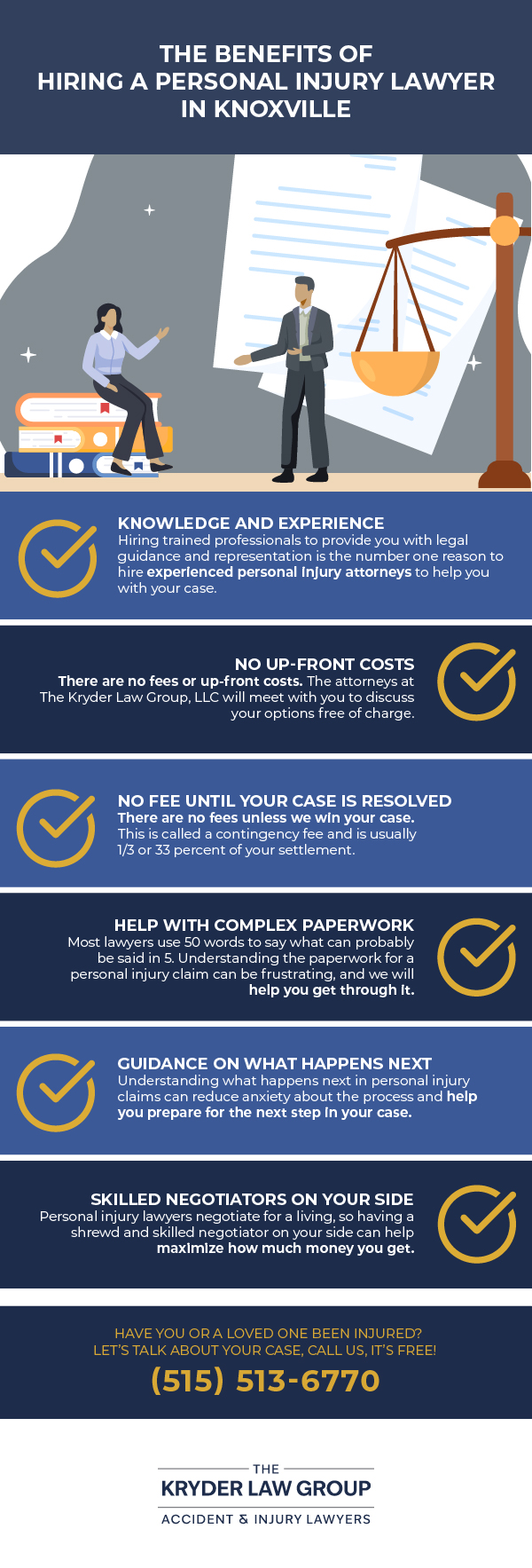 THE BENEFITS OF HIRING A PERSONAL INJURY LAWYER IN KNOXVILLE

KNOWLEDGE AND EXPERIENCE
Hiring trained professionals to provide you with legal guidance and representation is the number one reason to hire experienced personal injury attorneys to help you with your case.

NO UP-FRONT COSTS
There are no fees or up-front costs. The attorneys at The Kryder Law Group, LLC will meet with you to discuss your options free of charge.

NO FEE UNTIL YOUR CASE IS RESOLVED
There are no fees unless we win your case. This is called a contingency fee and is usually 1/3 or 33 percent of your settlement.

HELP WITH COMPLEX PAPERWORK
Most lawyers use 50 words to say what can probably be said in 5. Understanding the paperwork for a personal injury claim can be frustrating, and we will help you get through it.

GUIDANCE ON WHAT HAPPENS NEXT
Understanding what happens next in personal injury claims can reduce anxiety about the process and help you prepare for the next step in your case.

SKILLED NEGOTIATORS ON YOUR SIDE
Personal injury lawyers negotiate for a living, so having a shrewd and skilled negotiator on your side can help maximize how much money you get.

HAVE YOU OR A LOVED ONE BEEN INJURED?
LET'S TALK ABOUT YOUR CASE, CALL US, IT'S FREE!
(515) 513-6770

THE
KRYDER LAW GROUP
ACCIDENT & INJURY LAWYERS