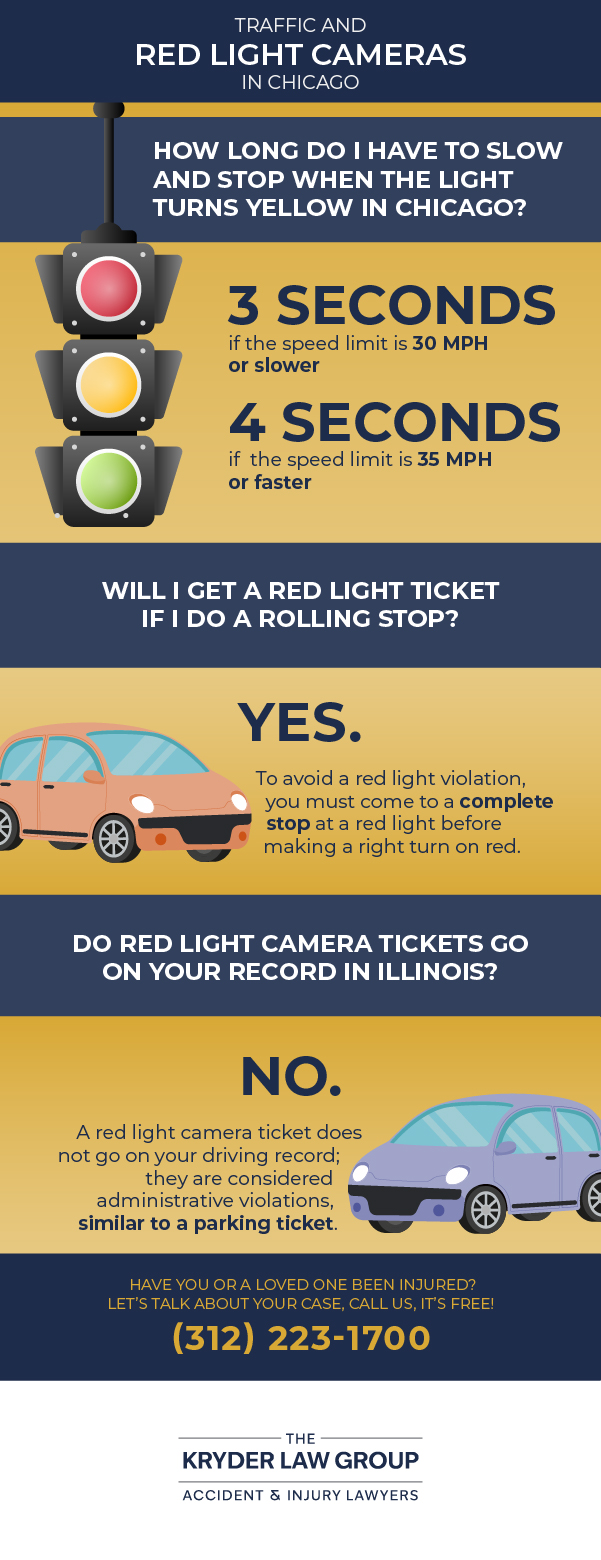 TRAFFIC AND
RED LIGHT CAMERAS
IN CHICAGO

HOW LONG DO I HAVE TO SLOW AND STOP WHEN THE LIGHT TURNS YELLOW IN CHICAGO?

3 SECONDS
if the speed limit is 30 MPH or slower

4 SECONDS
if the speed limit is 35 MPH or faster

WILL I GET A RED LIGHT TICKET IF I DO A ROLLING STOP?

YES.

To avoid a red light violation, you must come to a complete stop at a red light before making a right turn on red.

DO RED LIGHT CAMERA TICKETS GO ON YOUR RECORD IN ILLINOIS?

NO.

A red light camera ticket does not go on your driving record; they are considered administrative violations, similar to a parking ticket.

HAVE YOU OR A LOVED ONE BEEN INJURED?
LET'S TALK ABOUT YOUR CASE, CALL US, IT'S FREE!
(312) 223-1700

THE
KRYDER LAW GROUP
ACCIDENT & INJURY LAWYERS