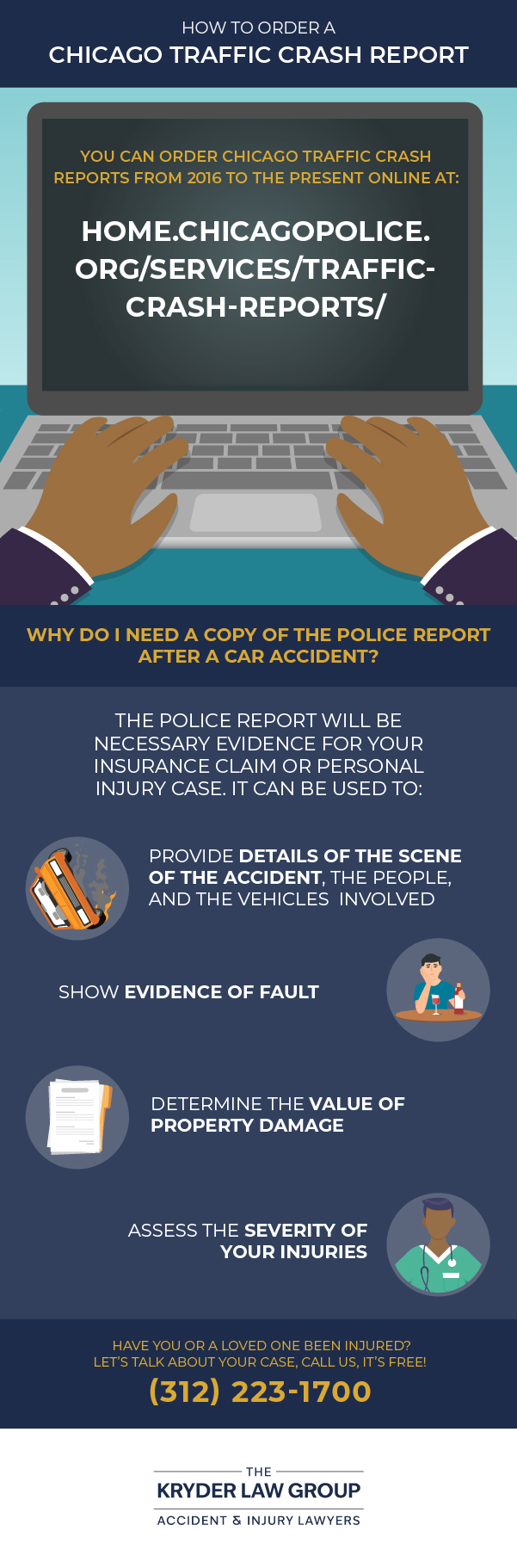 HOW TO ORDER A
CHICAGO TRAFFIC CRASH REPORT

YOU CAN ORDER CHICAGO TRAFFIC CRASH REPORTS FROM 2016 TO THE PRESENT ONLINE AT:

HOME.CHICAGOPOLICE.ORG/SERVICES/TRAFFIC-CRASH-REPORTS/

WHY DO I NEED A COPY OF THE POLICE REPORT AFTER A CAR ACCIDENT?

THE POLICE REPORT WILL BE NECESSARY EVIDENCE FOR YOUR INSURANCE CLAIM OR PERSONAL INJURY CASE. IT CAN BE USED TO:

PROVIDE DETAILS OF THE SCENE OF THE ACCIDENT, THE PEOPLE, AND THE VEHICLES INVOLVED

SHOW EVIDENCE OF FAULT

DETERMINE THE VALUE OF PROPERTY DAMAGE

ASSESS THE SEVERITY OF YOUR INJURIES

HAVE YOU OR A LOVED ONE BEEN INJURED?
LET'S TALK ABOUT YOUR CASE, CALL US, IT'S FREE!
(312) 223-1700

THE
KRYDER LAW GROUP
ACCIDENT & INJURY LAWYERS