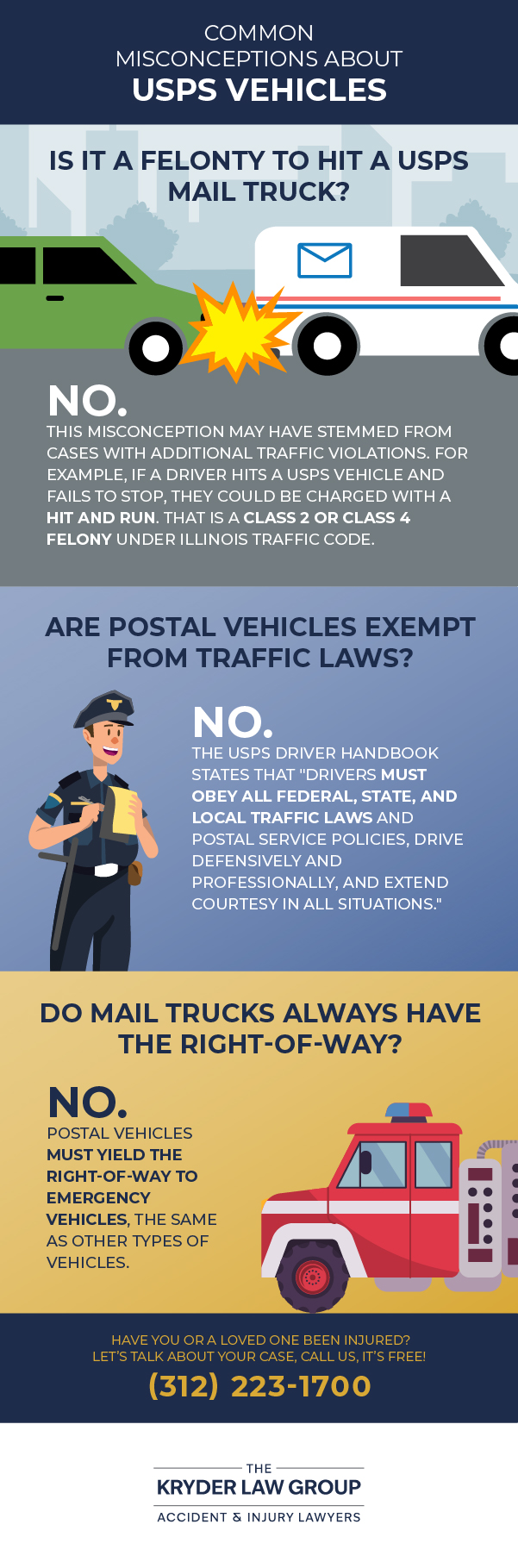 COMMON MISCONCEPTIONS ABOUT
USPS VEHICLES

IS IT A FELONTY TO HIT A USPS MAIL TRUCK?

NO.
THIS MISCONCEPTION MAY HAVE STEMMED FROM CASES WITH ADDITIONAL TRAFFIC VIOLATIONS. FOR EXAMPLE, IF A DRIVER HITS A USPS VEHICLE AND FAILS TO STOP, THEY COULD BE CHARGED WITH A HIT AND RUN. THAT IS A CLASS 2 OR CLASS 4 FELONY UNDER ILLINOIS TRAFFIC CODE.

ARE POSTAL VEHICLES EXEMPT FROM TRAFFIC LAWS?

NO.
THE USPS DRIVER HANDBOOK STATES THAT "DRIVERS MUST OBEY ALL FEDERAL, STATE, AND LOCAL TRAFFIC LAWS AND POSTAL SERVICE POLICIES, DRIVE DEFENSIVELY AND PROFESSIONALLY, AND EXTEND COURTESY IN ALL SITUATIONS."

DO MAIL TRUCKS ALWAYS HAVE THE RIGHT-OF-WAY?

NO.
POSTAL VEHICLES MUST YIELD THE RIGHT-OF-WAY TO EMERGENCY VEHICLES, THE SAME AS OTHER TYPES OF VEHICLES.

HAVE YOU OR A LOVED ONE BEEN INJURED?
LET'S TALK ABOUT YOUR CASE, CALL US, IT'S FREE!
(312) 223-1700

THE
KRYDER LAW GROUP
ACCIDENT & INJURY LAWYERS