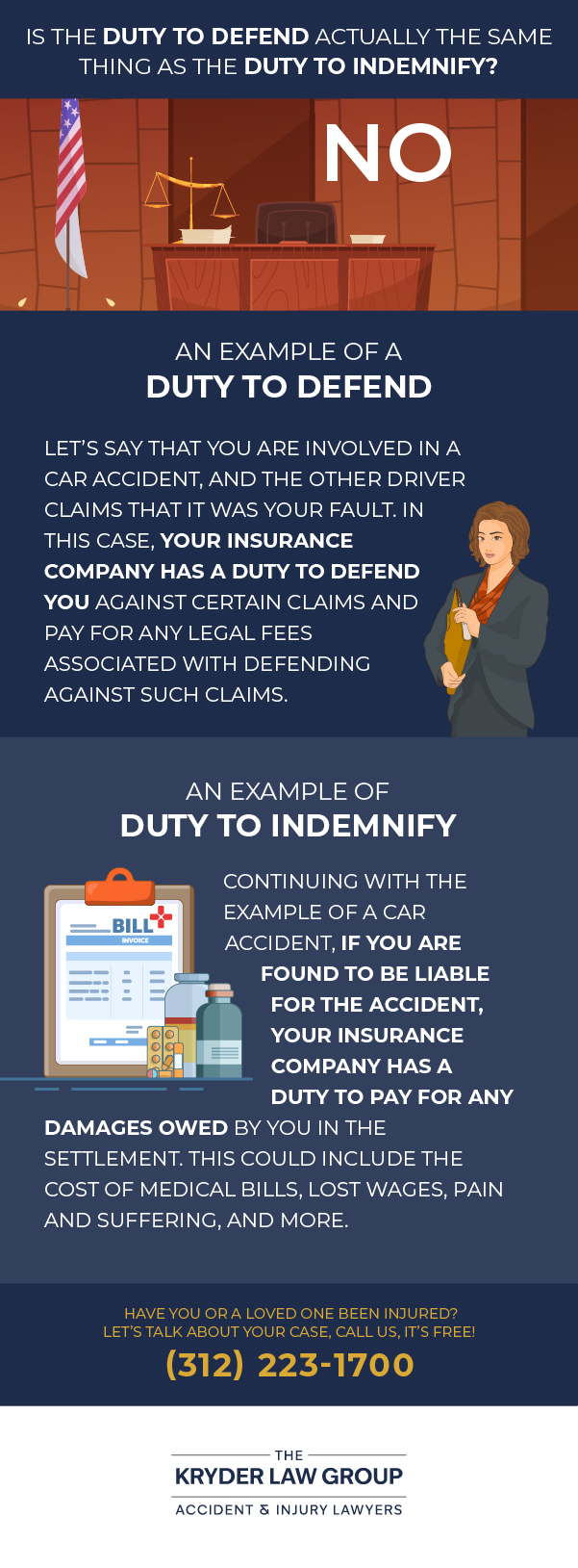 IS THE DUTY TO DEFEND ACTUALLY THE SAME THING AS THE DUTY TO INDEMNIFY?

NO

AN EXAMPLE OF A
DUTY TO DEFEND

LET'S SAY THAT YOU ARE INVOLVED IN A CAR ACCIDENT, AND THE OTHER DRIVER CLAIMS THAT IT WAS YOUR FAULT. IN THIS CASE, YOUR INSURANCE COMPANY HAS A DUTY TO DEFEND YOU AGAINST CERTAIN CLAIMS AND PAY FOR ANY LEGAL FEES ASSOCIATED WITH DEFENDING AGAINST SUCH CLAIMS.

AN EXAMPLE OF
DUTY TO INDEMNIFY

BILL
INVOICE

CONTINUING WITH THE EXAMPLE OF A CAR ACCIDENT, IF YOU ARE FOUND TO BE LIABLE FOR THE ACCIDENT, YOUR INSURANCE COMPANY HAS A DUTY TO PAY FOR ANY DAMAGES OWED BY YOU IN THE SETTLEMENT. THIS COULD INCLUDE THE COST OF MEDICAL BILLS, LOST WAGES, PAIN AND SUFFERING, AND MORE.

HAVE YOU OR A LOVED ONE BEEN INJURED?
LET'S TALK ABOUT YOUR CASE, CALL US, IT'S FREE!
(312) 223-1700

THE
KRYDER LAW GROUP
ACCIDENT & INJURY LAWYERS