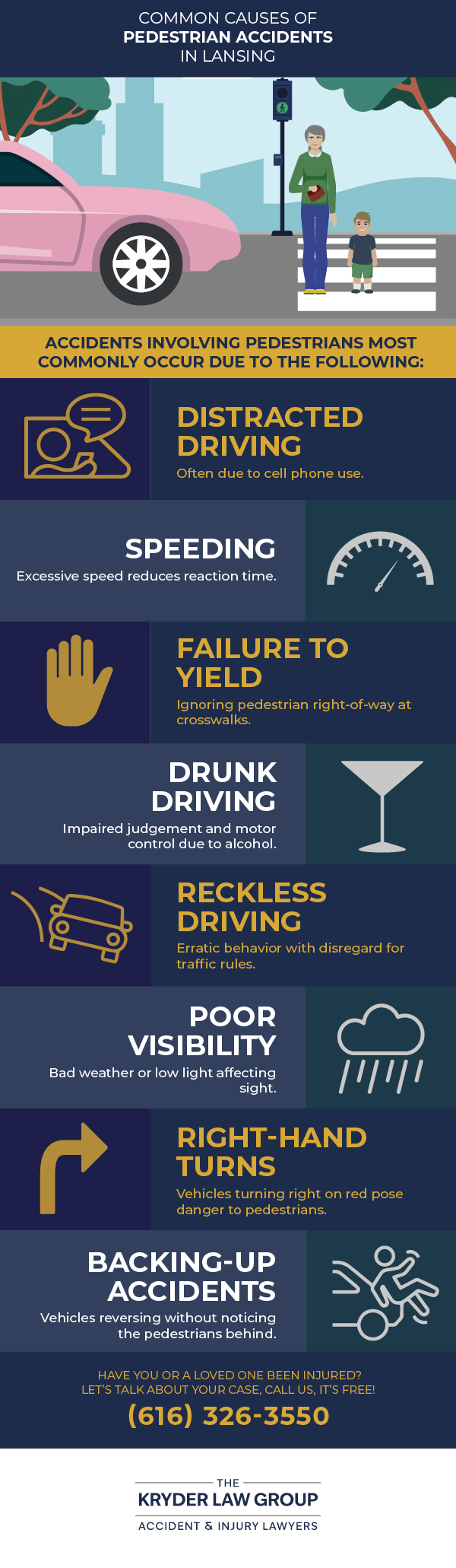 COMMON CAUSES OF
PEDESTRIAN ACCIDENTS
IN LANSING

ACCIDENTS INVOLVING PEDESTRIANS MOST COMMONLY OCCUR DUE TO THE FOLLOWING:

DISTRACTED DRIVING
Often due to cell phone use.

SPEEDING
Excessive speed reduces reaction time.

FAILURE TO YIELD
Ignoring pedestrian right-of-way at crosswalks.

DRUNK DRIVING
Impaired judgement and motor control due to alcohol.

RECKLESS DRIVING
Erratic behavior with disregard for traffic rules.

POOR VISIBILITY
Bad weather or low light affecting sight.

RIGHT-HAND TURNS
Vehicles turning right on red pose danger to pedestrians.

BACKING-UP ACCIDENTS
Vehicles reversing without noticing the pedestrians behind.

HAVE YOU OR A LOVED ONE BEEN INJURED?
LET'S TALK ABOUT YOUR CASE, CALL US, IT'S FREE!
(616) 326-3550

THE
KRYDER LAW GROUP
ACCIDENT & INJURY LAWYERS