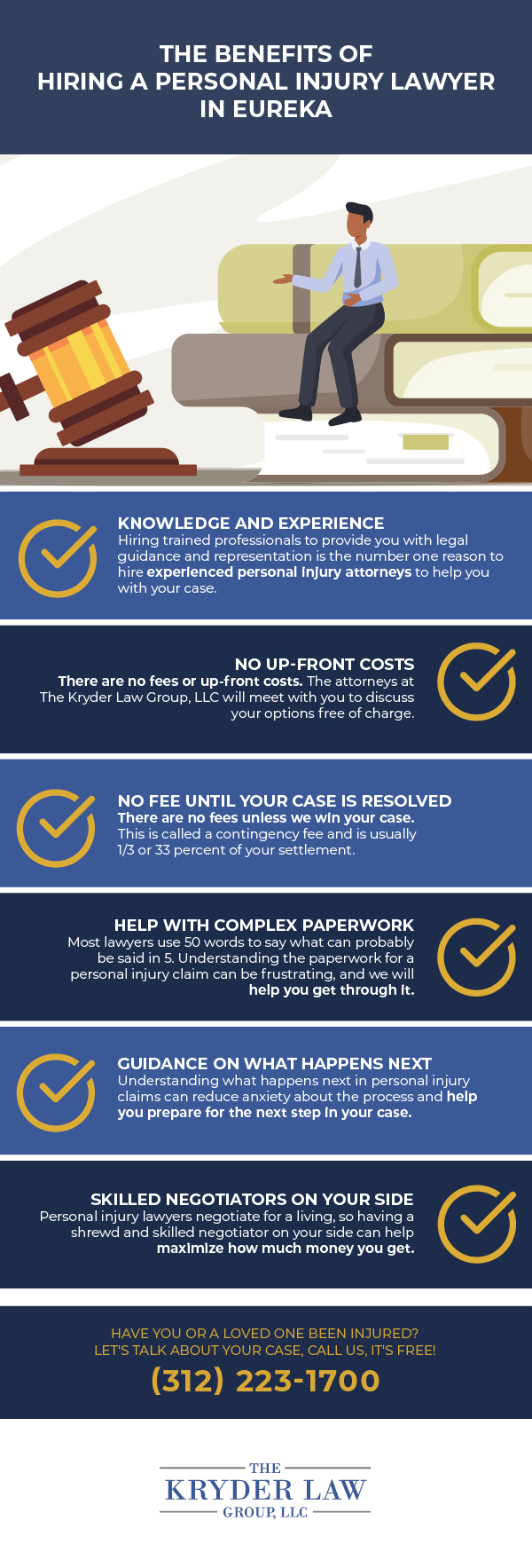 THE BENEFITS OF HIRING A PERSONAL INJURY LAWYER IN EUREKA

KNOWLEDGE AND EXPERIENCE
Hiring trained professionals to provide you with legal guidance and representation is the number one reason to hire experienced personal injury attorneys to help you with your case.

NO UP-FRONT COSTS
There are no fees or up-front costs. The attorneys at The Kryder Law Group, LLC will meet with you to discuss your options free of charge.

NO FEE UNTIL YOUR CASE IS RESOLVED
There are no fees unless we win your case. This is called a contingency fee and is usually 1/3 or 33 percent of your settlement.

HELP WITH COMPLEX PAPERWORK
Most lawyers use 50 words to say what can probably be said in 5. Understanding the paperwork for a personal injury claim can be frustrating, and we will help you get through it.

GUIDANCE ON WHAT HAPPENS NEXT
Understanding what happens next in personal injury claims can reduce anxiety about the process and help you prepare for the next step in your case.

SKILLED NEGOTIATORS ON YOUR SIDE
Personal injury lawyers negotiate for a living, so having a shrewd and skilled negotiator on your side can help maximize how much money you get.

HAVE YOU OR A LOVED ONE BEEN INJURED?
LET'S TALK ABOUT YOUR CASE, CALL US, IT'S FREE!
(312) 223-1700

THE
KRYDER LAW
GROUP, LLC