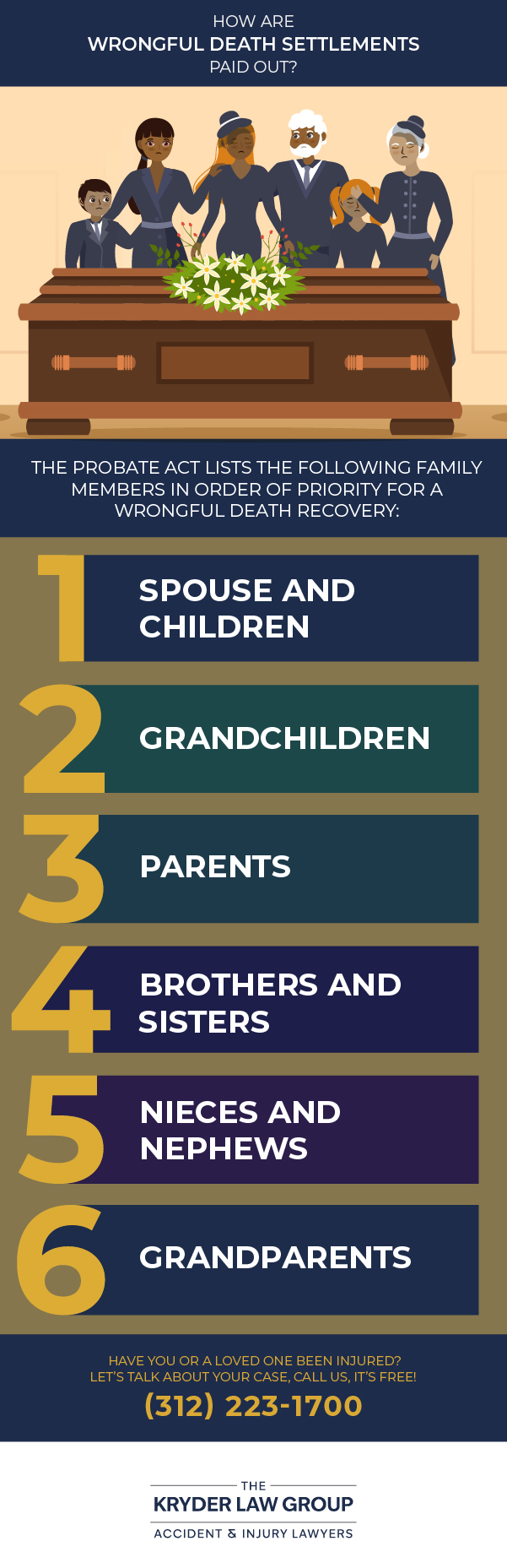 HOW ARE
WRONGFUL DEATH SETTLEMENTS
PAID OUT?

THE PROBATE ACT LISTS THE FOLLOWING FAMILY MEMBERS IN ORDER OF PRIORITY FOR A WRONGFUL DEATH RECOVERY:

1 SPOUSE AND CHILDREN

2 GRANDCHILDREN

3 PARENTS

4 BROTHERS AND SISTERS

5 NIECES AND NEPHEWS

6 GRANDPARENTS

HAVE YOU OR A LOVED ONE BEEN INJURED?
LET'S TALK ABOUT YOUR CASE, CALL US, IT'S FREE!
(312) 223-1700

THE
KRYDER LAW GROUP
ACCIDENT & INJURY LAWYERS