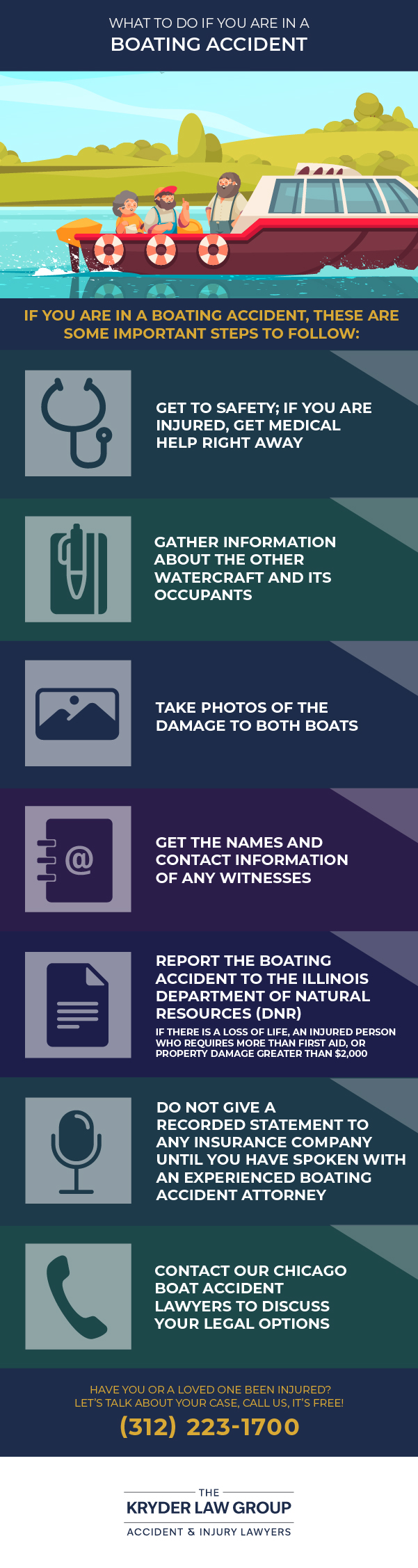 WHAT TO DO IF YOU ARE IN A
BOATING ACCIDENT

IF YOU ARE IN A BOATING ACCIDENT, THESE ARE SOME IMPORTANT STEPS TO FOLLOW:

GET TO SAFETY; IF YOU ARE INJURED, GET MEDICAL HELP RIGHT AWAY

GATHER INFORMATION ABOUT THE OTHER WATERCRAFT AND ITS OCCUPANTS

TAKE PHOTOS OF THE DAMAGE TO BOTH BOATS

GET THE NAMES AND CONTACT INFORMATION OF ANY WITNESSES

REPORT THE BOATING ACCIDENT TO THE ILLINOIS DEPARTMENT OF NATURAL RESOURCES (DNR)

IF THERE IS A LOSS OF LIFE, AN INJURED PERSON WHO REQUIRES MORE THAN FIRST AID, OR PROPERTY DAMAGE GREATER THAN $2,000

DO NOT GIVE A RECORDED STATEMENT TO ANY INSURANCE COMPANY UNTIL YOU HAVE SPOKEN WITH AN EXPERIENCED BOATING ACCIDENT ATTORNEY

CONTACT OUR CHICAGO BOAT ACCIDENT LAWYERS TO DISCUSS YOUR LEGAL OPTIONS

HAVE YOU OR A LOVED ONE BEEN INJURED?
LET'S TALK ABOUT YOUR CASE, CALL US, IT'S FREE!
(312) 223-1700

THE
KRYDER LAW GROUP
ACCIDENT & INJURY LAWYERS