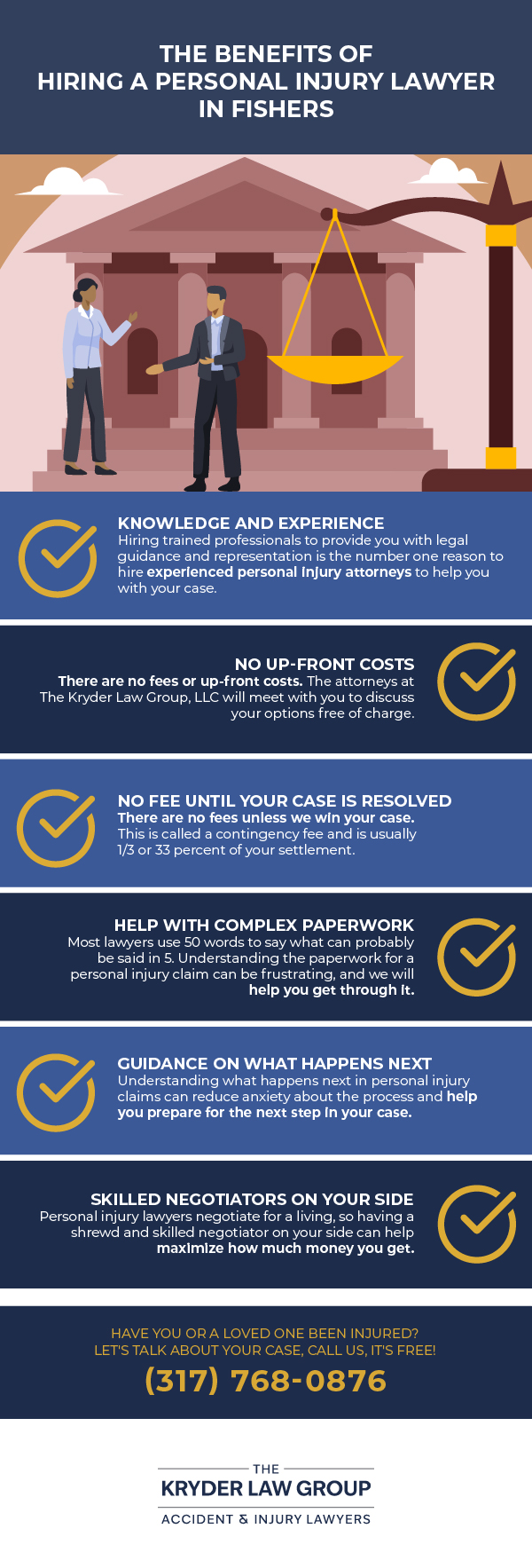 THE BENEFITS OF HIRING A PERSONAL INJURY LAWYER IN FISHERS

KNOWLEDGE AND EXPERIENCE
Hiring trained professionals to provide you with legal guidance and representation is the number one reason to hire experienced personal injury attorneys to help you with your case.

NO UP-FRONT COSTS
There are no fees or up-front costs. The attorneys at The Kryder Law Group, LLC will meet with you to discuss your options free of charge.

NO FEE UNTIL YOUR CASE IS RESOLVED
There are no fees unless we win your case. This is called a contingency fee and is usually 1/3 or 33 percent of your settlement.

HELP WITH COMPLEX PAPERWORK
Most lawyers use 50 words to say what can probably be said in 5. Understanding the paperwork for a personal injury claim can be frustrating, and we will help you get through it.

GUIDANCE ON WHAT HAPPENS NEXT
Understanding what happens next in personal injury claims can reduce anxiety about the process and help you prepare for the next step in your case.

SKILLED NEGOTIATORS ON YOUR SIDE
Personal injury lawyers negotiate for a living, so having a shrewd and skilled negotiator on your side can help maximize how much money you get.

HAVE YOU OR A LOVED ONE BEEN INJURED?
LET'S TALK ABOUT YOUR CASE, CALL US, IT'S FREE!
(317) 768-0876

THE
KRYDER LAW GROUP
ACCIDENT & INJURY LAWYERS