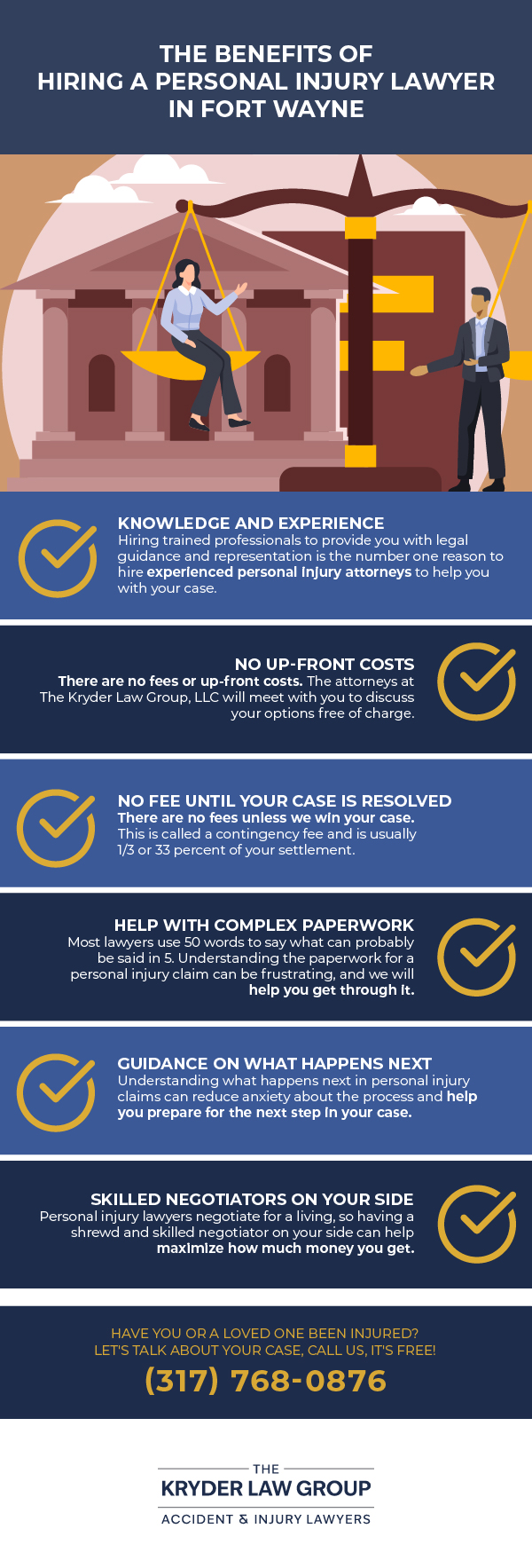 THE BENEFITS OF HIRING A PERSONAL INJURY LAWYER IN FORT WAYNE

KNOWLEDGE AND EXPERIENCE
Hiring trained professionals to provide you with legal guidance and representation is the number one reason to hire experienced personal injury attorneys to help you with your case.

NO UP-FRONT COSTS
There are no fees or up-front costs. The attorneys at The Kryder Law Group, LLC will meet with you to discuss your options free of charge.

NO FEE UNTIL YOUR CASE IS RESOLVED
There are no fees unless we win your case. This is called a contingency fee and is usually 1/3 or 33 percent of your settlement.

HELP WITH COMPLEX PAPERWORK
Most lawyers use 50 words to say what can probably be said in 5. Understanding the paperwork for a personal injury claim can be frustrating, and we will help you get through it.

GUIDANCE ON WHAT HAPPENS NEXT
Understanding what happens next in personal injury claims can reduce anxiety about the process and help you prepare for the next step in your case.

SKILLED NEGOTIATORS ON YOUR SIDE
Personal injury lawyers negotiate for a living, so having a shrewd and skilled negotiator on your side can help maximize how much money you get.

HAVE YOU OR A LOVED ONE BEEN INJURED?
LET'S TALK ABOUT YOUR CASE, CALL US, IT'S FREE!
(317) 768-0876

THE
KRYDER LAW GROUP
ACCIDENT & INJURY LAWYERS