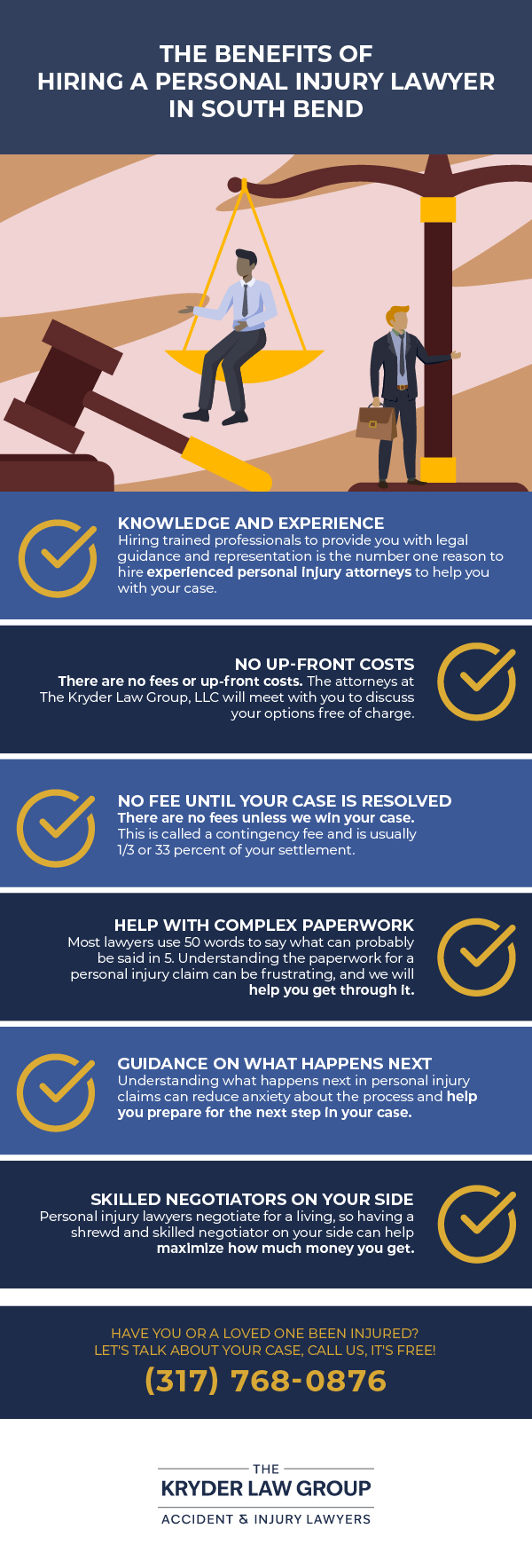 THE BENEFITS OF HIRING A PERSONAL INJURY LAWYER IN SOUTH BEND

KNOWLEDGE AND EXPERIENCE
Hiring trained professionals to provide you with legal guidance and representation is the number one reason to hire experienced personal injury attorneys to help you with your case.

NO UP-FRONT COSTS
There are no fees or up-front costs. The attorneys at The Kryder Law Group, LLC will meet with you to discuss your options free of charge.

NO FEE UNTIL YOUR CASE IS RESOLVED
There are no fees unless we win your case. This is called a contingency fee and is usually 1/3 or 33 percent of your settlement.

HELP WITH COMPLEX PAPERWORK
Most lawyers use 50 words to say what can probably be said in 5. Understanding the paperwork for a personal injury claim can be frustrating, and we will help you get through it.

GUIDANCE ON WHAT HAPPENS NEXT
Understanding what happens next in personal injury claims can reduce anxiety about the process and help you prepare for the next step in your case.

SKILLED NEGOTIATORS ON YOUR SIDE
Personal injury lawyers negotiate for a living, so having a shrewd and skilled negotiator on your side can help maximize how much money you get.

HAVE YOU OR A LOVED ONE BEEN INJURED?
LET'S TALK ABOUT YOUR CASE, CALL US, IT'S FREE!
(317) 768-0876

THE
KRYDER LAW GROUP
ACCIDENT & INJURY LAWYERS