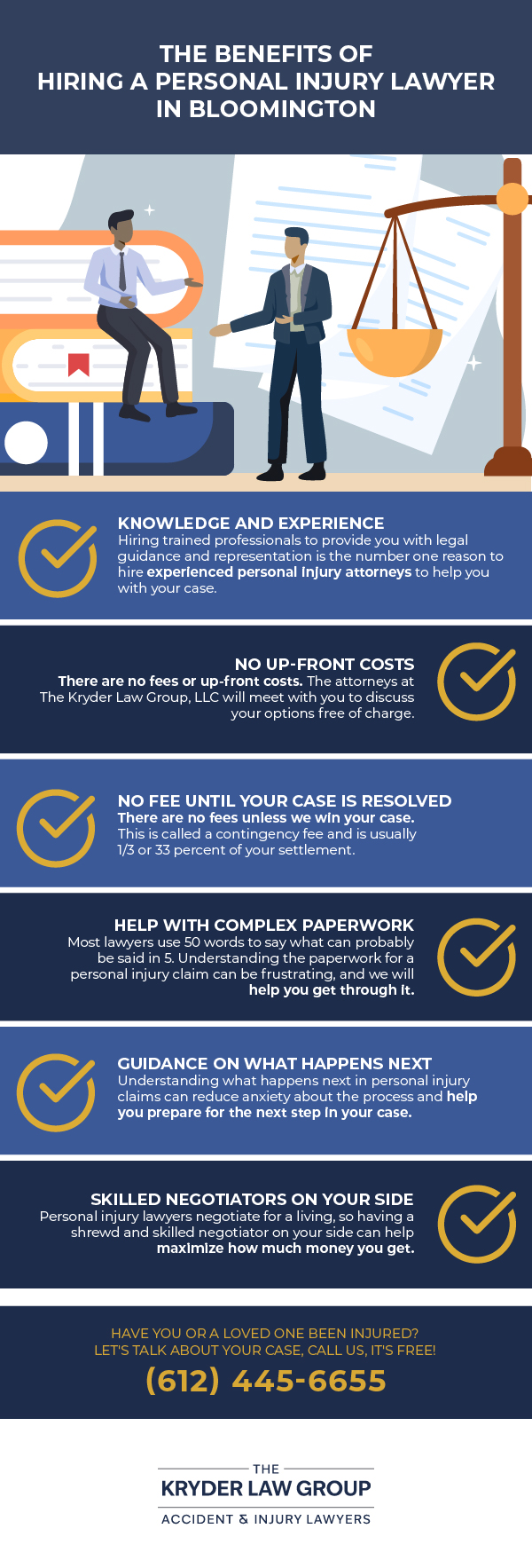 THE BENEFITS OF HIRING A PERSONAL INJURY LAWYER IN BLOOMINGTON

KNOWLEDGE AND EXPERIENCE
Hiring trained professionals to provide you with legal guidance and representation is the number one reason to hire experienced personal injury attorneys to help you with your case.

NO UP-FRONT COSTS
There are no fees or up-front costs. The attorneys at The Kryder Law Group, LLC will meet with you to discuss your options free of charge.

NO FEE UNTIL YOUR CASE IS RESOLVED
There are no fees unless we win your case. This is called a contingency fee and is usually 1/3 or 33 percent of your settlement.

HELP WITH COMPLEX PAPERWORK
Most lawyers use 50 words to say what can probably be said in 5. Understanding the paperwork for a personal injury claim can be frustrating, and we will help you get through it.

GUIDANCE ON WHAT HAPPENS NEXT
Understanding what happens next in personal injury claims can reduce anxiety about the process and help you prepare for the next step in your case.

SKILLED NEGOTIATORS ON YOUR SIDE
Personal injury lawyers negotiate for a living, so having a shrewd and skilled negotiator on your side can help maximize how much money you get.

HAVE YOU OR A LOVED ONE BEEN INJURED?
LET'S TALK ABOUT YOUR CASE, CALL US, IT'S FREE!
(612) 445-6655

THE
KRYDER LAW GROUP
ACCIDENT & INJURY LAWYERS