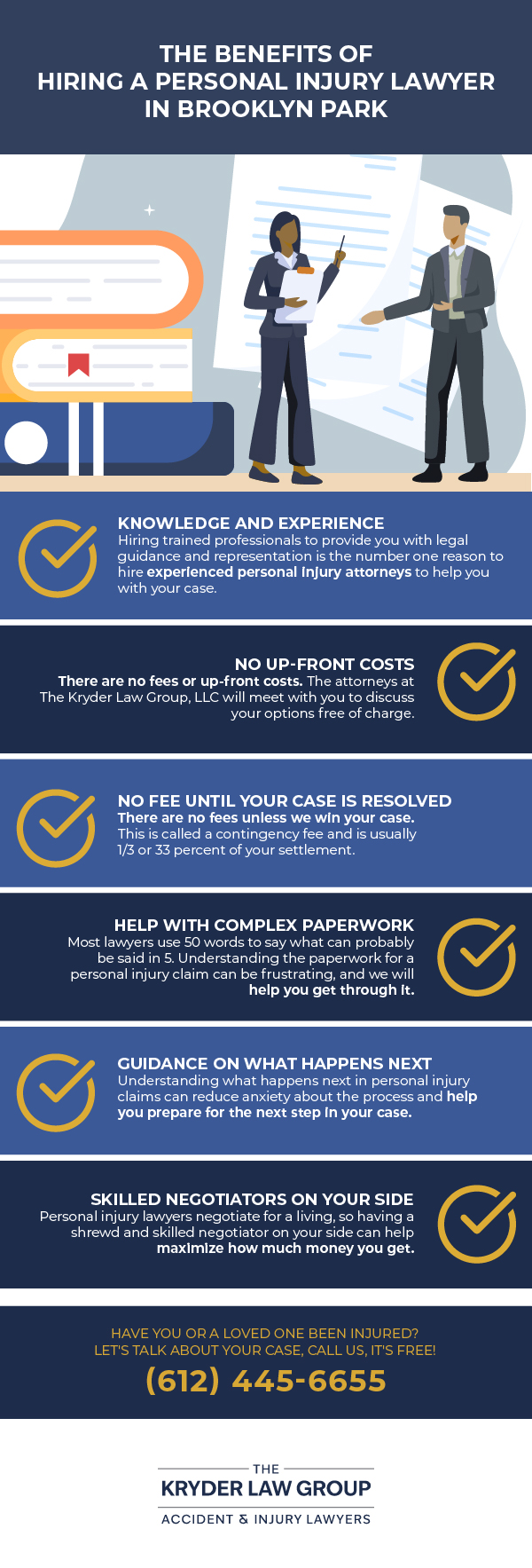 THE BENEFITS OF HIRING A PERSONAL INJURY LAWYER IN BROOKLYN PARK

KNOWLEDGE AND EXPERIENCE
Hiring trained professionals to provide you with legal guidance and representation is the number one reason to hire experienced personal injury attorneys to help you with your case.

NO UP-FRONT COSTS
There are no fees or up-front costs. The attorneys at The Kryder Law Group, LLC will meet with you to discuss your options free of charge.

NO FEE UNTIL YOUR CASE IS RESOLVED
There are no fees unless we win your case. This is called a contingency fee and is usually 1/3 or 33 percent of your settlement.

HELP WITH COMPLEX PAPERWORK
Most lawyers use 50 words to say what can probably be said in 5. Understanding the paperwork for a personal injury claim can be frustrating, and we will help you get through it.

GUIDANCE ON WHAT HAPPENS NEXT
Understanding what happens next in personal injury claims can reduce anxiety about the process and help you prepare for the next step in your case.

SKILLED NEGOTIATORS ON YOUR SIDE
Personal injury lawyers negotiate for a living, so having a shrewd and skilled negotiator on your side can help maximize how much money you get.

HAVE YOU OR A LOVED ONE BEEN INJURED?
LET'S TALK ABOUT YOUR CASE, CALL US, IT'S FREE!
(612) 445-6655

THE
KRYDER LAW GROUP
ACCIDENT & INJURY LAWYERS