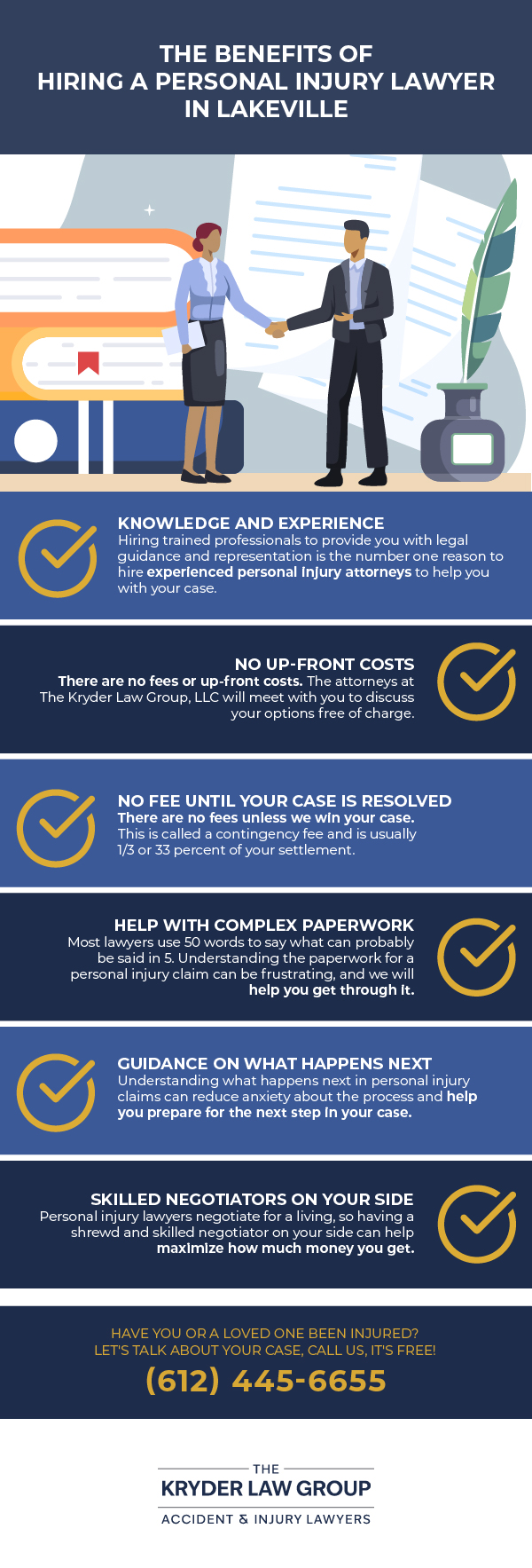 THE BENEFITS OF HIRING A PERSONAL INJURY LAWYER IN LAKEVILLE

KNOWLEDGE AND EXPERIENCE
Hiring trained professionals to provide you with legal guidance and representation is the number one reason to hire experienced personal injury attorneys to help you with your case.

NO UP-FRONT COSTS
There are no fees or up-front costs. The attorneys at The Kryder Law Group, LLC will meet with you to discuss your options free of charge.

NO FEE UNTIL YOUR CASE IS RESOLVED
There are no fees unless we win your case. This is called a contingency fee and is usually 1/3 or 33 percent of your settlement.

HELP WITH COMPLEX PAPERWORK
Most lawyers use 50 words to say what can probably be said in 5. Understanding the paperwork for a personal injury claim can be frustrating, and we will help you get through it.

GUIDANCE ON WHAT HAPPENS NEXT
Understanding what happens next in personal injury claims can reduce anxiety about the process and help you prepare for the next step in your case.

SKILLED NEGOTIATORS ON YOUR SIDE
Personal injury lawyers negotiate for a living, so having a shrewd and skilled negotiator on your side can help maximize how much money you get.

HAVE YOU OR A LOVED ONE BEEN INJURED?
LET'S TALK ABOUT YOUR CASE, CALL US, IT'S FREE!
(612) 445-6655

THE
KRYDER LAW GROUP
ACCIDENT & INJURY LAWYERS