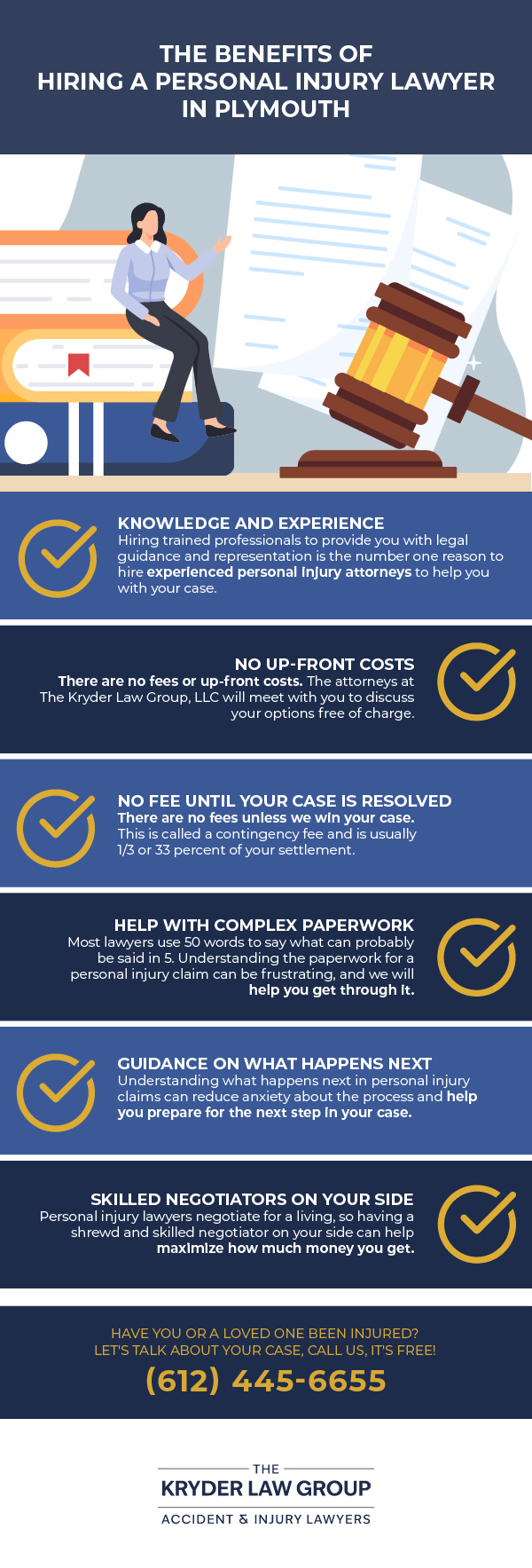 THE BENEFITS OF HIRING A PERSONAL INJURY LAWYER IN PLYMOUTH

KNOWLEDGE AND EXPERIENCE
Hiring trained professionals to provide you with legal guidance and representation is the number one reason to hire experienced personal injury attorneys to help you with your case.

NO UP-FRONT COSTS
There are no fees or up-front costs. The attorneys at The Kryder Law Group, LLC will meet with you to discuss your options free of charge.

NO FEE UNTIL YOUR CASE IS RESOLVED
There are no fees unless we win your case. This is called a contingency fee and is usually 1/3 or 33 percent of your settlement.

HELP WITH COMPLEX PAPERWORK
Most lawyers use 50 words to say what can probably be said in 5. Understanding the paperwork for a personal injury claim can be frustrating, and we will help you get through it.

GUIDANCE ON WHAT HAPPENS NEXT
Understanding what happens next in personal injury claims can reduce anxiety about the process and help you prepare for the next step in your case.

SKILLED NEGOTIATORS ON YOUR SIDE
Personal injury lawyers negotiate for a living, so having a shrewd and skilled negotiator on your side can help maximize how much money you get.

HAVE YOU OR A LOVED ONE BEEN INJURED?
LET'S TALK ABOUT YOUR CASE, CALL US, IT'S FREE!
(612) 445-6655

THE
KRYDER LAW GROUP
ACCIDENT & INJURY LAWYERS