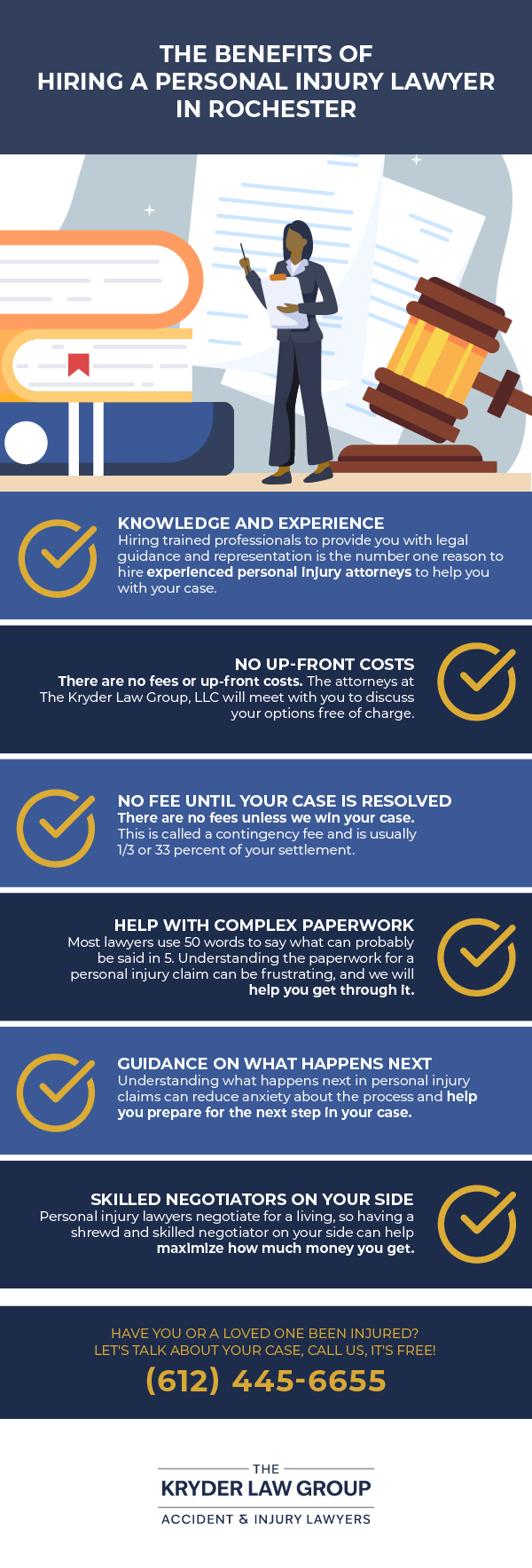 THE BENEFITS OF HIRING A PERSONAL INJURY LAWYER IN ROCHESTER

KNOWLEDGE AND EXPERIENCE
Hiring trained professionals to provide you with legal guidance and representation is the number one reason to hire experienced personal injury attorneys to help you with your case.

NO UP-FRONT COSTS
There are no fees or up-front costs. The attorneys at The Kryder Law Group, LLC will meet with you to discuss your options free of charge.

NO FEE UNTIL YOUR CASE IS RESOLVED
There are no fees unless we win your case. This is called a contingency fee and is usually 1/3 or 33 percent of your settlement.

HELP WITH COMPLEX PAPERWORK
Most lawyers use 50 words to say what can probably be said in 5. Understanding the paperwork for a personal injury claim can be frustrating, and we will help you get through it.

GUIDANCE ON WHAT HAPPENS NEXT
Understanding what happens next in personal injury claims can reduce anxiety about the process and help you prepare for the next step in your case.

SKILLED NEGOTIATORS ON YOUR SIDE
Personal injury lawyers negotiate for a living, so having a shrewd and skilled negotiator on your side can help maximize how much money you get.

HAVE YOU OR A LOVED ONE BEEN INJURED?
LET'S TALK ABOUT YOUR CASE, CALL US, IT'S FREE!
(612) 445-6655

THE
KRYDER LAW GROUP
ACCIDENT & INJURY LAWYERS