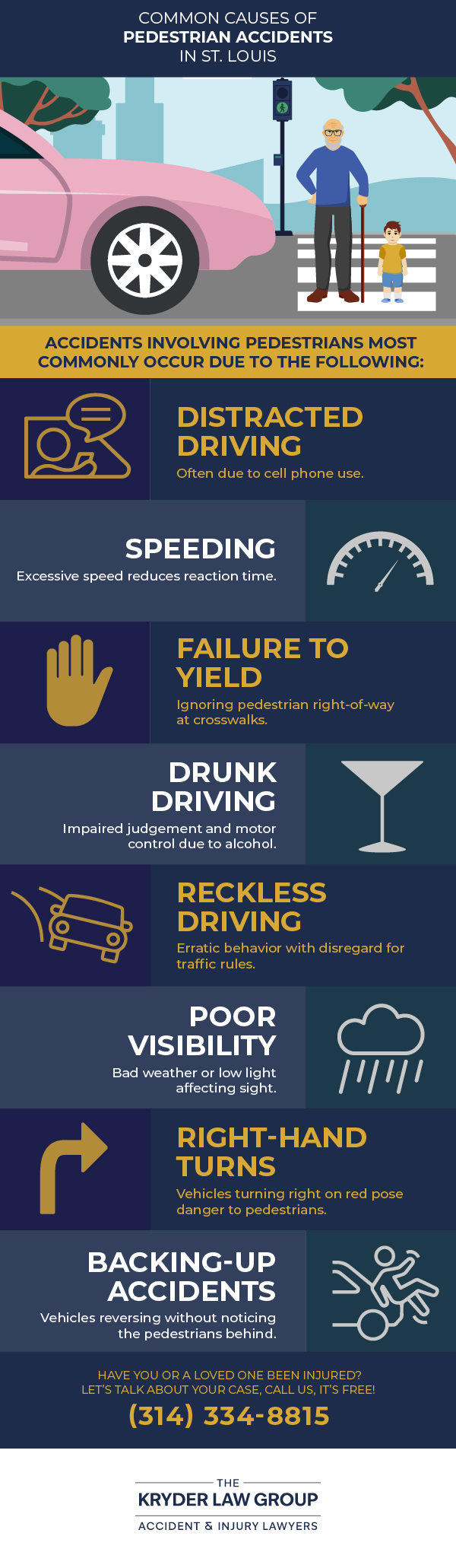 COMMON CAUSES OF
PEDESTRIAN ACCIDENTS
IN ST. LOUIS

ACCIDENTS INVOLVING PEDESTRIANS MOST COMMONLY OCCUR DUE TO THE FOLLOWING:

DISTRACTED DRIVING
Often due to cell phone use.

SPEEDING
Excessive speed reduces reaction time.

FAILURE TO YIELD
Ignoring pedestrian right-of-way at crosswalks.

DRUNK DRIVING
Impaired judgement and motor control due to alcohol.

RECKLESS DRIVING
Erratic behavior with disregard for traffic rules.

POOR VISIBILITY
Bad weather or low light affecting sight.

RIGHT-HAND TURNS
Vehicles turning right on red pose danger to pedestrians.

BACKING-UP ACCIDENTS
Vehicles reversing without noticing the pedestrians behind.

HAVE YOU OR A LOVED ONE BEEN INJURED?
LET'S TALK ABOUT YOUR CASE, CALL US, IT'S FREE!
(314) 334-8815

THE
KRYDER LAW GROUP
ACCIDENT & INJURY LAWYERS