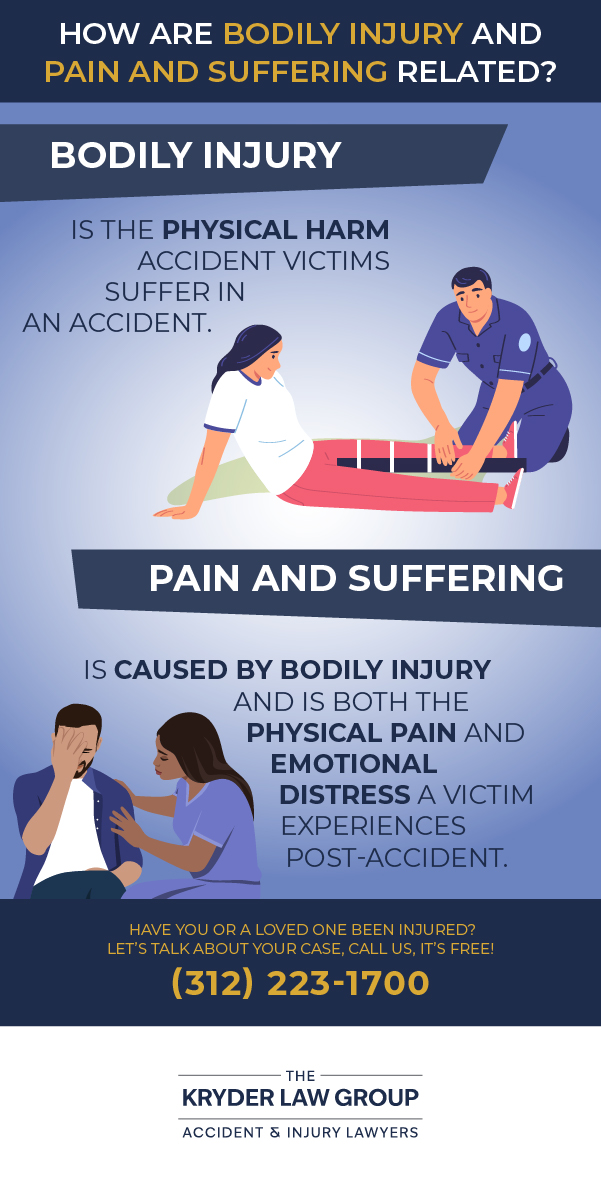 HOW ARE BODILY INJURY AND PAIN AND SUFFERING RELATED?

BODILY INJURY

IS THE PHYSICAL HARM ACCIDENT VICTIMS SUFFER IN AN ACCIDENT.

PAIN AND SUFFERING

IS CAUSED BY BODILY INJURY AND IS BOTH THE PHYSICAL PAIN AND EMOTIONAL DISTRESS A VICTIM EXPERIENCES POST-ACCIDENT.

HAVE YOU OR A LOVED ONE BEEN INJURED?
LET'S TALK ABOUT YOUR CASE, CALL US, IT'S FREE!

(312) 223-1700

THE
KRYDER LAW GROUP
ACCIDENT & INJURY LAWYERS