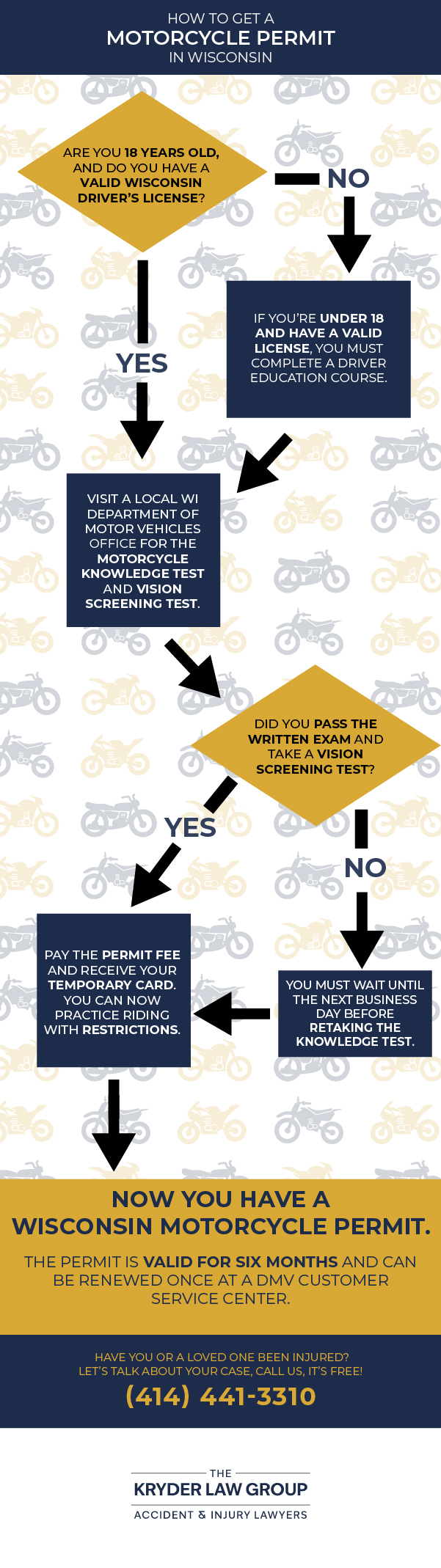 HOW TO GET A
MOTORCYCLE PERMIT
IN WISCONSIN

ARE YOU 18 YEARS OLD, AND DO YOU HAVE A VALID WISCONSIN DRIVER'S LICENSE?

NO

IF YOU'RE UNDER 18 AND HAVE A VALID LICENSE, YOU MUST COMPLETE A DRIVER EDUCATION COURSE.

YES

VISIT A LOCAL WI DEPARTMENT OF MOTOR VEHICLES OFFICE FOR THE MOTORCYCLE KNOWLEDGE TEST AND VISION SCREENING TEST.

DID YOU PASS THE WRITTEN EXAM AND TAKE A VISION SCREENING TEST?

YES

NO

PAY THE PERMIT FEE AND RECEIVE YOUR TEMPORARY CARD. YOU CAN NOW PRACTICE RIDING WITH RESTRICTIONS.

YOU MUST WAIT UNTIL THE NEXT BUSINESS DAY BEFORE RETAKING THE KNOWLEDGE TEST.

NOW YOU HAVE A WISCONSIN MOTORCYCLE PERMIT.

THE PERMIT IS VALID FOR SIX MONTHS AND CAN BE RENEWED ONCE AT A DMV CUSTOMER SERVICE CENTER.

HAVE YOU OR A LOVED ONE BEEN INJURED?
LET'S TALK ABOUT YOUR CASE, CALL US, IT'S FREE!
(414) 441-3310

THE
KRYDER LAW GROUP
ACCIDENT & INJURY LAWYERS