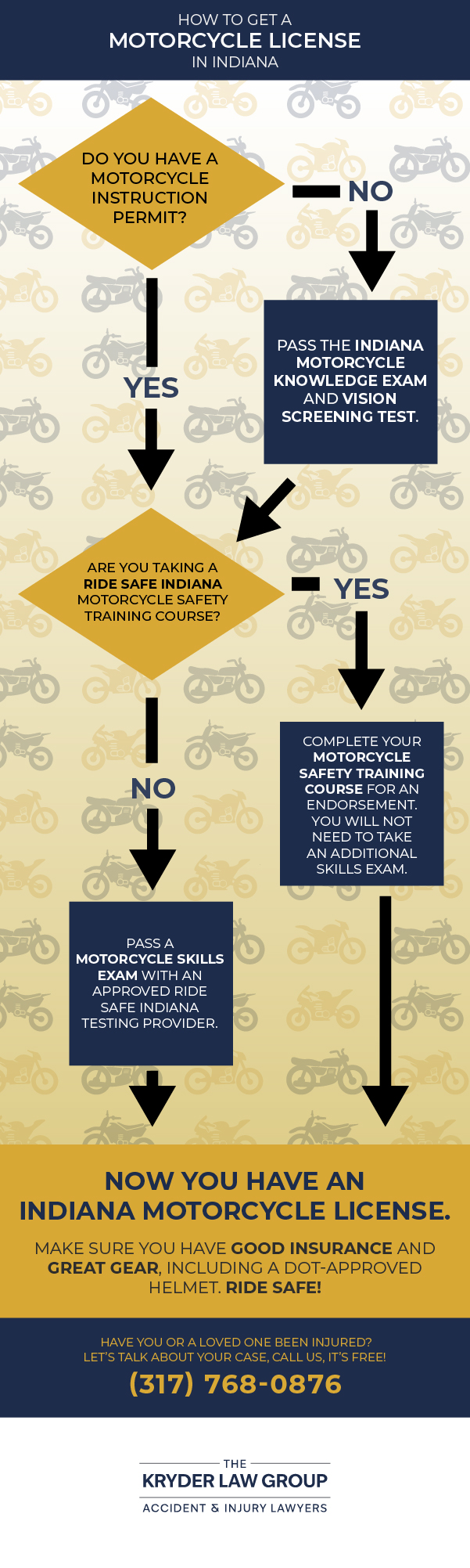 HOW TO GET A
MOTORCYCLE LICENSE
IN INDIANA

DO YOU HAVE A MOTORCYCLE INSTRUCTION PERMIT?

NO

PASS THE INDIANA MOTORCYCLE KNOWLEDGE EXAM AND VISION SCREENING TEST.

YES

ARE YOU TAKING A RIDE SAFE INDIANA MOTORCYCLE SAFETY TRAINING COURSE?

YES

COMPLETE YOUR MOTORCYCLE SAFETY TRAINING COURSE FOR AN ENDORSEMENT. YOU WILL NOT NEED TO TAKE AN ADDITIONAL SKILLS EXAM.

NO

PASS A MOTORCYCLE SKILLS EXAM WITH AN APPROVED RIDE SAFE INDIANA TESTING PROVIDER.

NOW YOU HAVE AN INDIANA MOTORCYCLE LICENSE.

MAKE SURE YOU HAVE GOOD INSURANCE AND GREAT GEAR, INCLUDING A DOT-APPROVED HELMET. RIDE SAFE!

HAVE YOU OR A LOVED ONE BEEN INJURED?
LET'S TALK ABOUT YOUR CASE, CALL US, IT'S FREE!
(317) 768-0876

THE
KRYDER LAW GROUP
ACCIDENT & INJURY LAWYERS