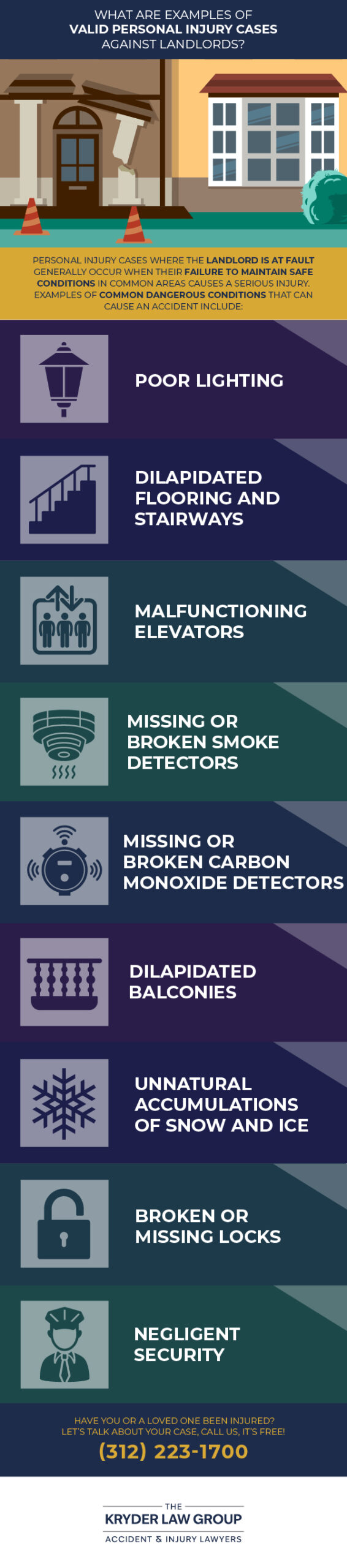 WHAT ARE EXAMPLES OF VALID PERSONAL INJURY CASES AGAINST LANDLORDS?

PERSONAL INJURY CASES WHERE THE LANDLORD IS AT FAULT GENERALLY OCCUR WHEN THEIR FAILURE TO MAINTAIN SAFE CONDITIONS IN COMMON AREAS CAUSES A SERIOUS INJURY. EXAMPLES OF COMMON DANGEROUS CONDITIONS THAT CAN CAUSE AN ACCIDENT INCLUDE:

POOR LIGHTING

DILAPIDATED FLOORING AND STAIRWAYS

MALFUNCTIONING ELEVATORS

MISSING OR BROKEN SMOKE DETECTORS

MISSING OR BROKEN CARBON MONOXIDE DETECTORS

DILAPIDATED BALCONIES

UNNATURAL ACCUMULATIONS OF SNOW AND ICE

BROKEN OR MISSING LOCKS

NEGLIGENT SECURITY

HAVE YOU OR A LOVED ONE BEEN INJURED? LET'S TALK ABOUT YOUR CASE, CALL US, IT'S FREE!

(312) 223-1700

THE KRYDER LAW GROUP
ACCIDENT & INJURY LAWYERS