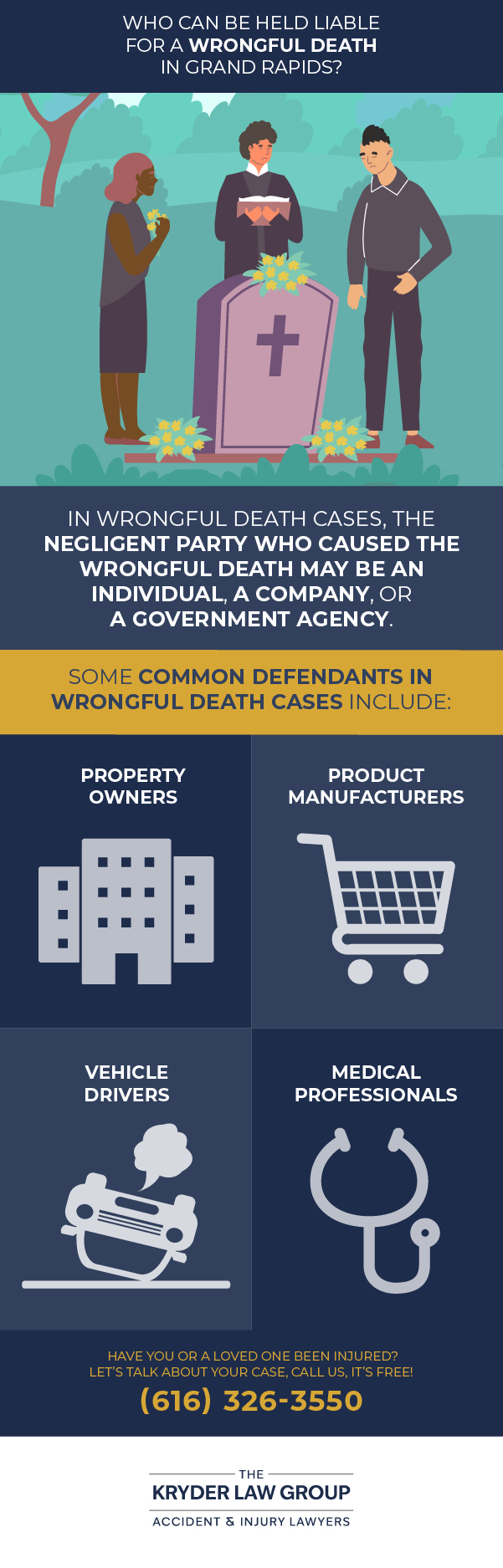 WHO CAN BE HELD LIABLE FOR A WRONGFUL DEATH IN GRAND RAPIDS?

IN WRONGFUL DEATH CASES, THE NEGLIGENT PARTY WHO CAUSED THE WRONGFUL DEATH MAY BE AN INDIVIDUAL, A COMPANY, OR A GOVERNMENT AGENCY.

SOME COMMON DEFENDANTS IN WRONGFUL DEATH CASES INCLUDE:

PROPERTY OWNERS

PRODUCT MANUFACTURERS

VEHICLE DRIVERS

MEDICAL PROFESSIONALS

HAVE YOU OR A LOVED ONE BEEN INJURED? LET'S TALK ABOUT YOUR CASE, CALL US, IT'S FREE!

(616) 326-3550

THE
KRYDER LAW GROUP
ACCIDENT & INJURY LAWYERS