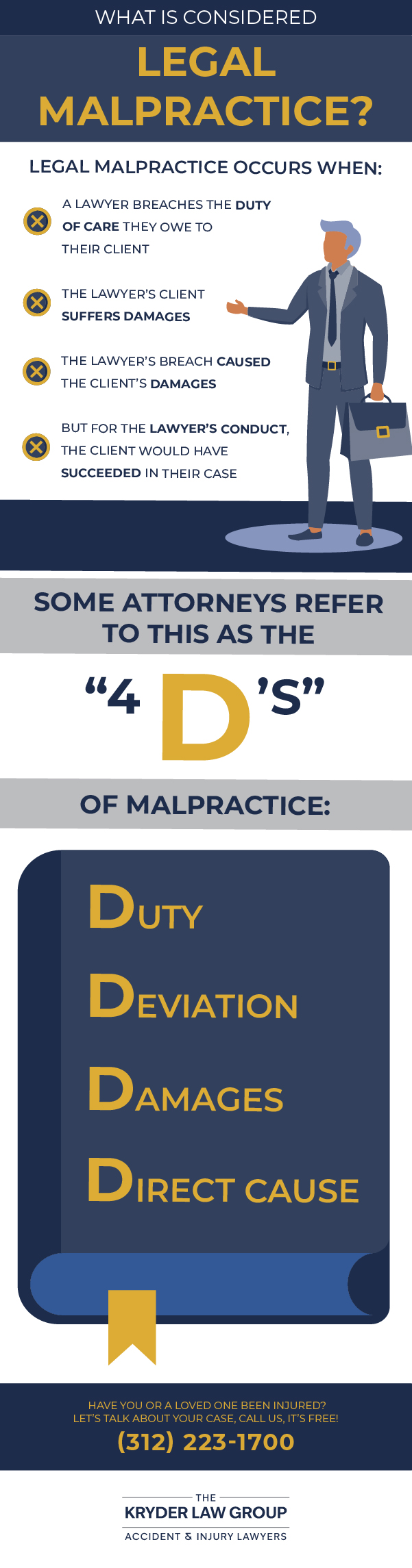 WHAT IS CONSIDERED

LEGAL MALPRACTICE?

LEGAL MALPRACTICE OCCURS WHEN:

A LAWYER BREACHES THE DUTY OF CARE THEY OWE TO THEIR CLIENT

THE LAWYER'S CLIENT SUFFERS DAMAGES

THE LAWYER'S BREACH CAUSED THE CLIENT'S DAMAGES

BUT FOR THE LAWYER'S CONDUCT, THE CLIENT WOULD HAVE SUCCEEDED IN THEIR CASE

SOME ATTORNEYS REFER TO THIS AS THE

"4 D'S"

OF MALPRACTICE:

DUTY

DEVIATION

DAMAGES

DIRECT CAUSE

HAVE YOU OR A LOVED ONE BEEN INJURED? LET'S TALK ABOUT YOUR CASE, CALL US, IT'S FREE!

(312) 223-1700

THE
KRYDER LAW GROUP
ACCIDENT & INJURY LAWYERS